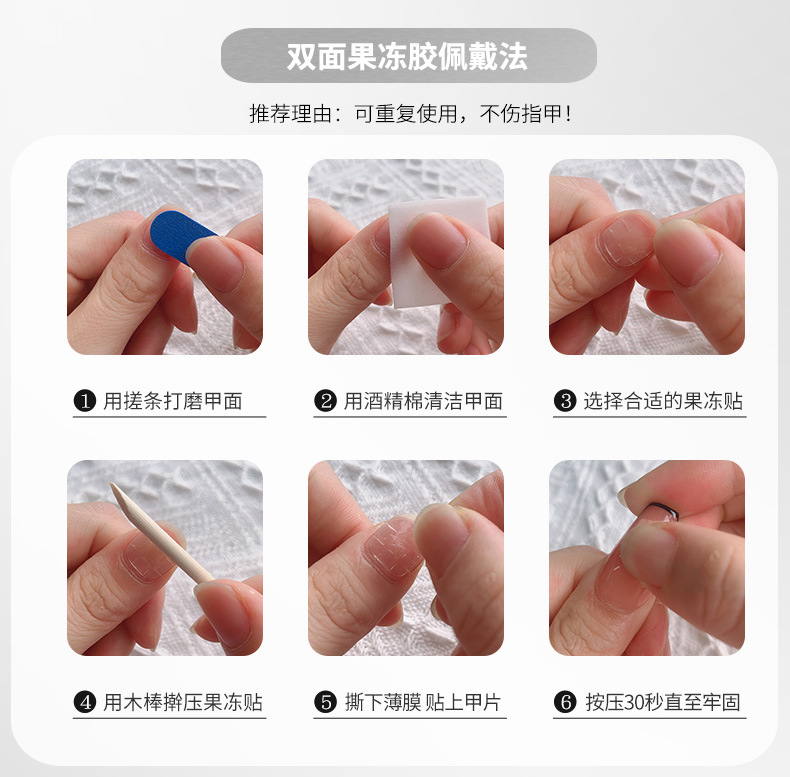 双面果冻胶佩戴法

推荐理由：可重复使用，不伤指甲！

❶ 用搓条打磨甲面

❷ 用酒精棉清洁甲面

❸ 选择合适的果冻贴

❹ 用木棒擀压果冻贴

❺ 撕下薄膜 贴上甲片

❻ 按压30秒直至牢固