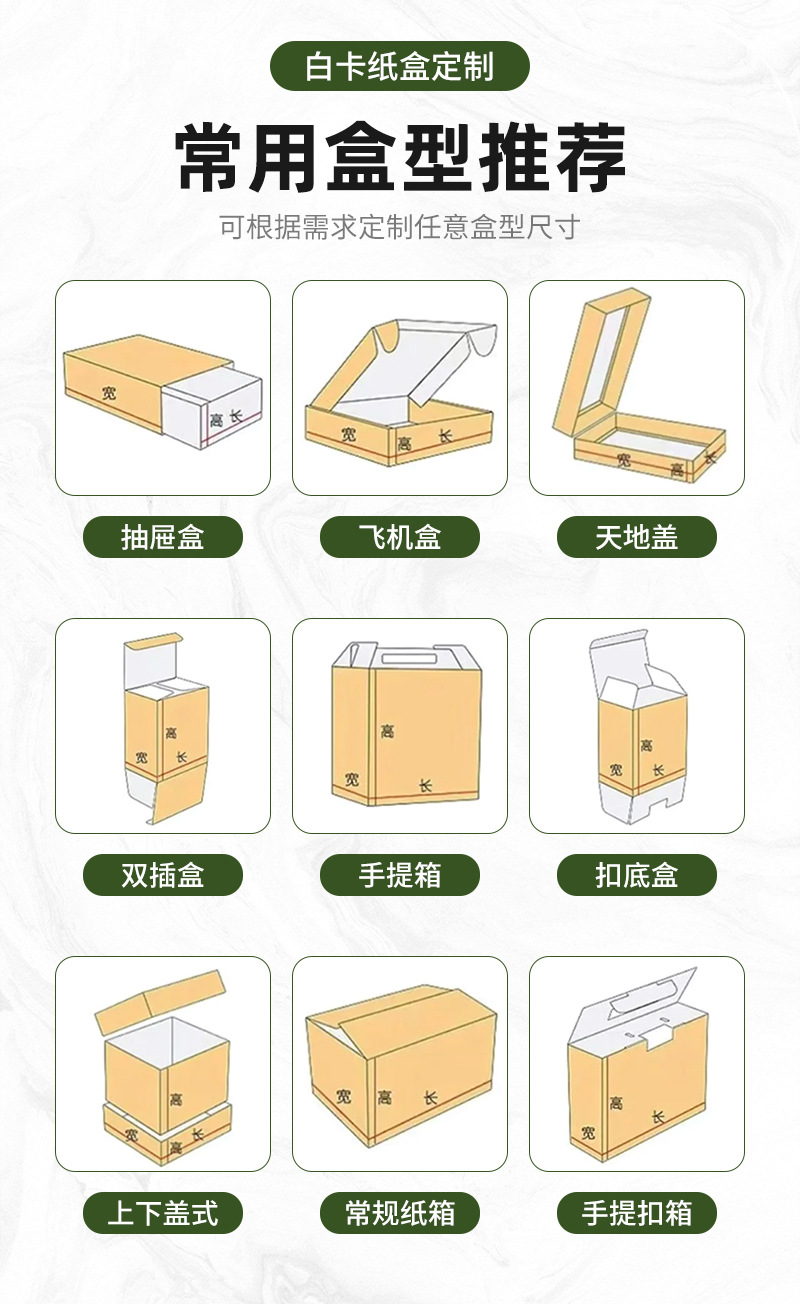 白卡纸盒定制

常用盒型推荐

可根据需求定制任意盒型尺寸

宽 高 长

抽屉盒

宽 高 长

飞机盒

宽 高 长

天地盖

高 宽 长

双插盒

高 宽 长

手提箱

高 宽 长

扣底盒

高 宽 高 长

上下盖式

宽 高 长

常规纸箱

高 宽 长

手提扣箱