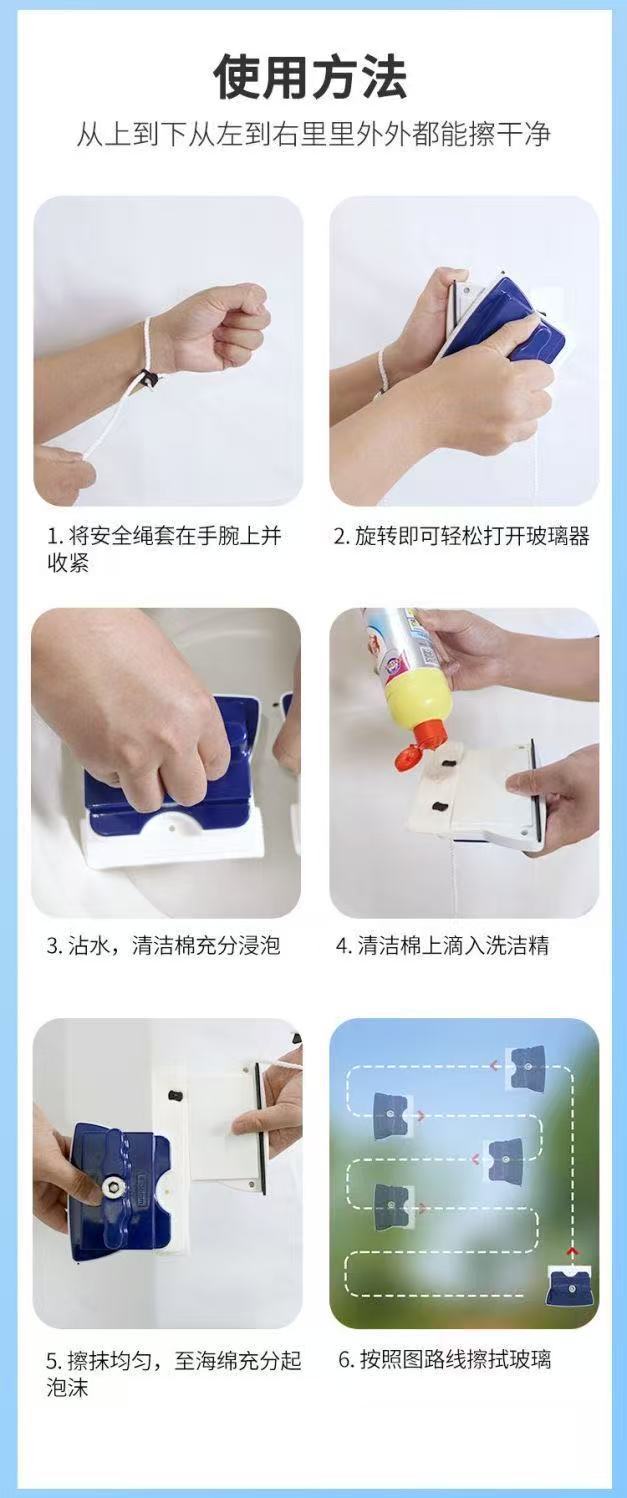 使用方法

从上到下从左到右里里外外都能擦干净

1. 将安全绳套在手腕上并收紧

2. 旋转即可轻松打开玻璃器

3. 沾水，清洁棉充分浸泡

4. 清洁棉上滴入洗洁精

5. 擦抹均匀，至海绵充分起泡沫

6. 按照图路线擦拭玻璃