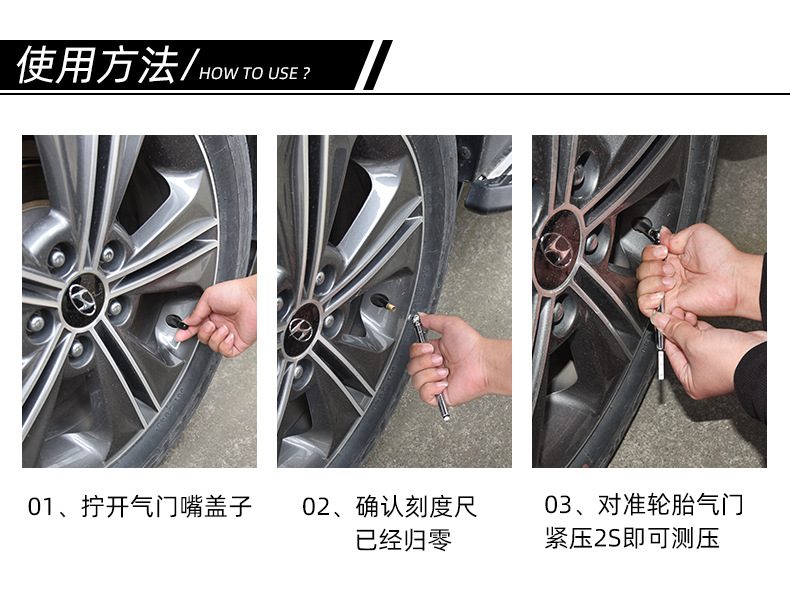 使用方法/ HOW TO USE ?

01、拧开气门嘴盖子

02、确认刻度尺已经归零

03、对准轮胎气门紧压2S即可测压