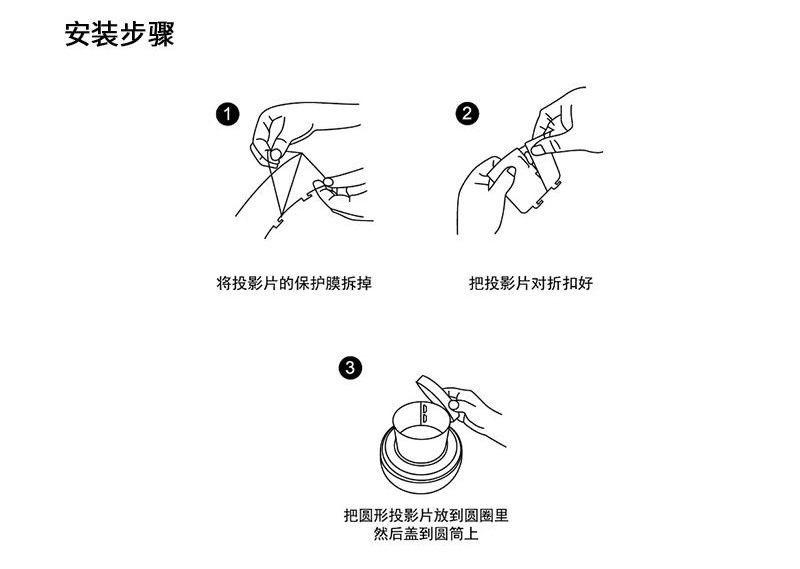 安装步骤

1

将投影片的保护膜拆掉

2

把投影片对折扣好

3

把圆形投影片放到圆圈里
然后盖到圆筒上