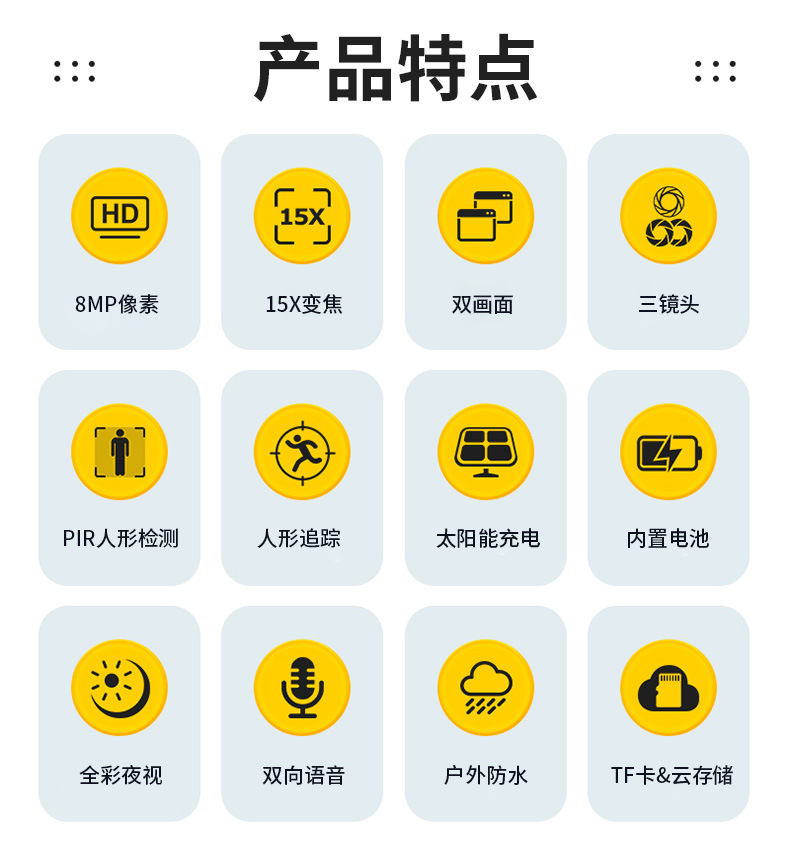 产品特点

HD

8MP像素

15X

15X变焦

双画面

三镜头

PIR人形检测

人形追踪

太阳能充电

内置电池

全彩夜视

双向语音

户外防水

TF卡&云存储