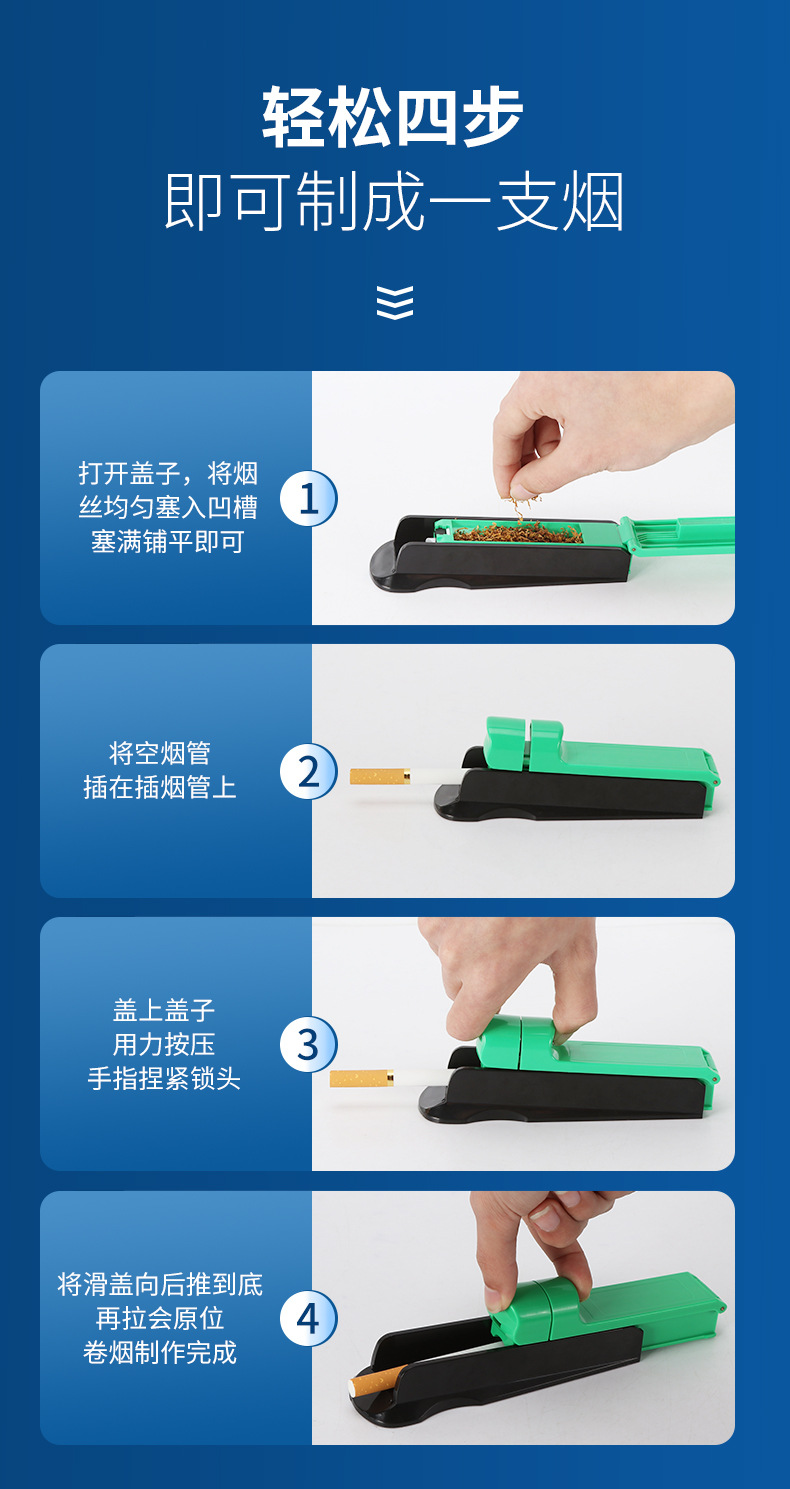 轻松四步
即可制成一支烟

打开盖子，将烟丝均匀塞入凹槽塞满铺平即可

1

将空烟管插在插烟管上

2

盖上盖子
用力按压
手指捏紧锁头

3

将滑盖向后推到底
再拉会原位
卷烟制作完成

4