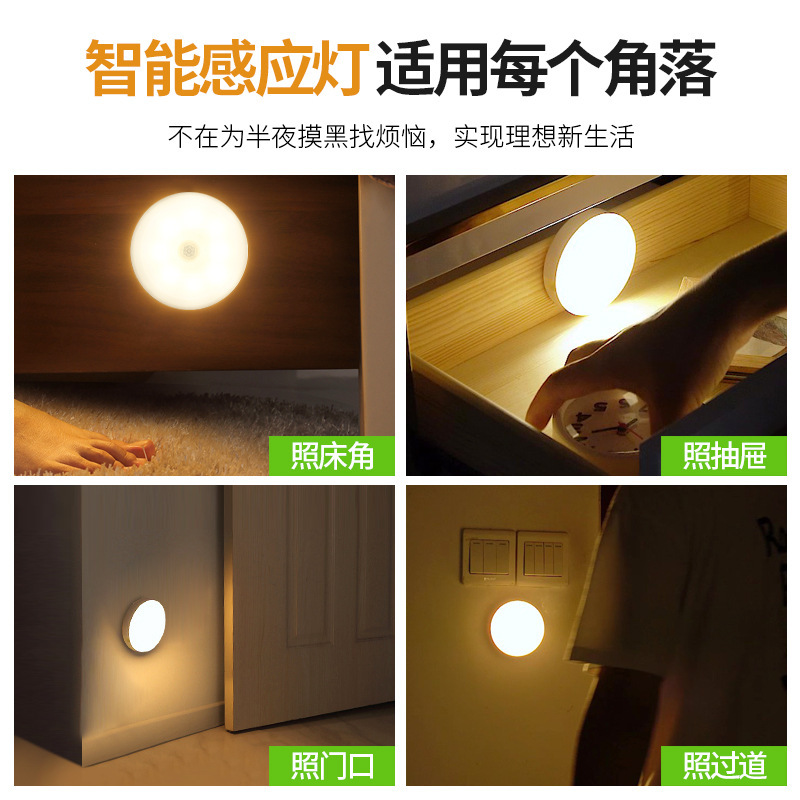 智能感应灯 适用每个角落

不在为半夜摸黑找烦恼，实现理想新生活

照床角

照抽屉

照门口

照过道