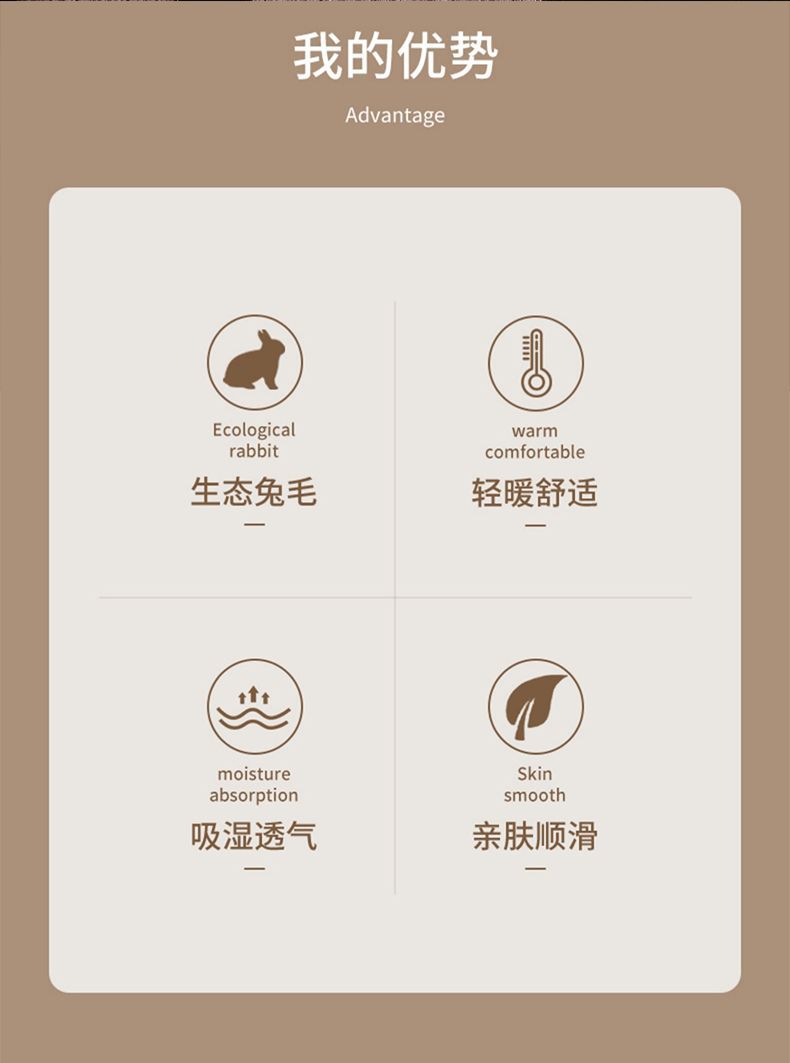 我的优势

Advantage

Ecological
rabbit

生态兔毛

—

warm
comfortable

轻暖舒适

—

moisture
absorption

吸湿透气

—

Skin
smooth

亲肤顺滑

—