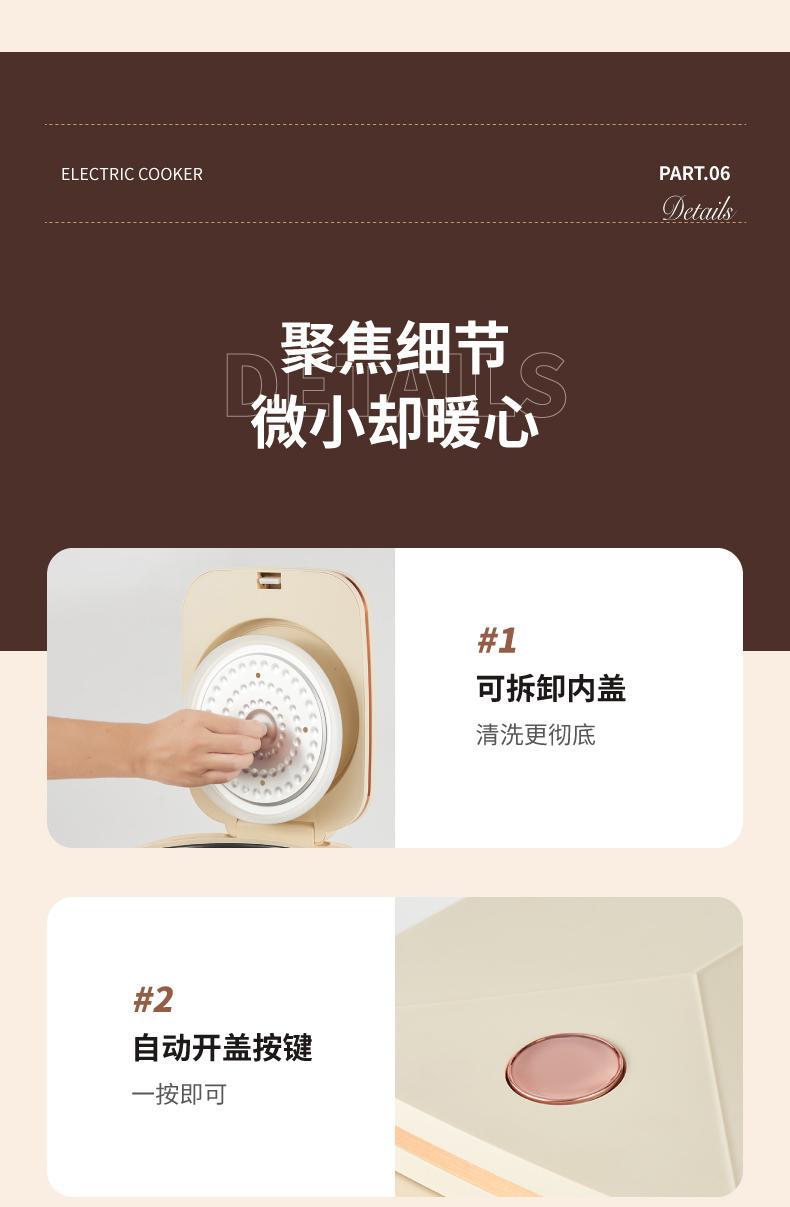 ELECTRIC COOKER

PART.06
Details

DETAILS
聚焦细节
微小却暖心

#1
可拆卸内盖
清洗更彻底

#2
自动开盖按键
一按即可