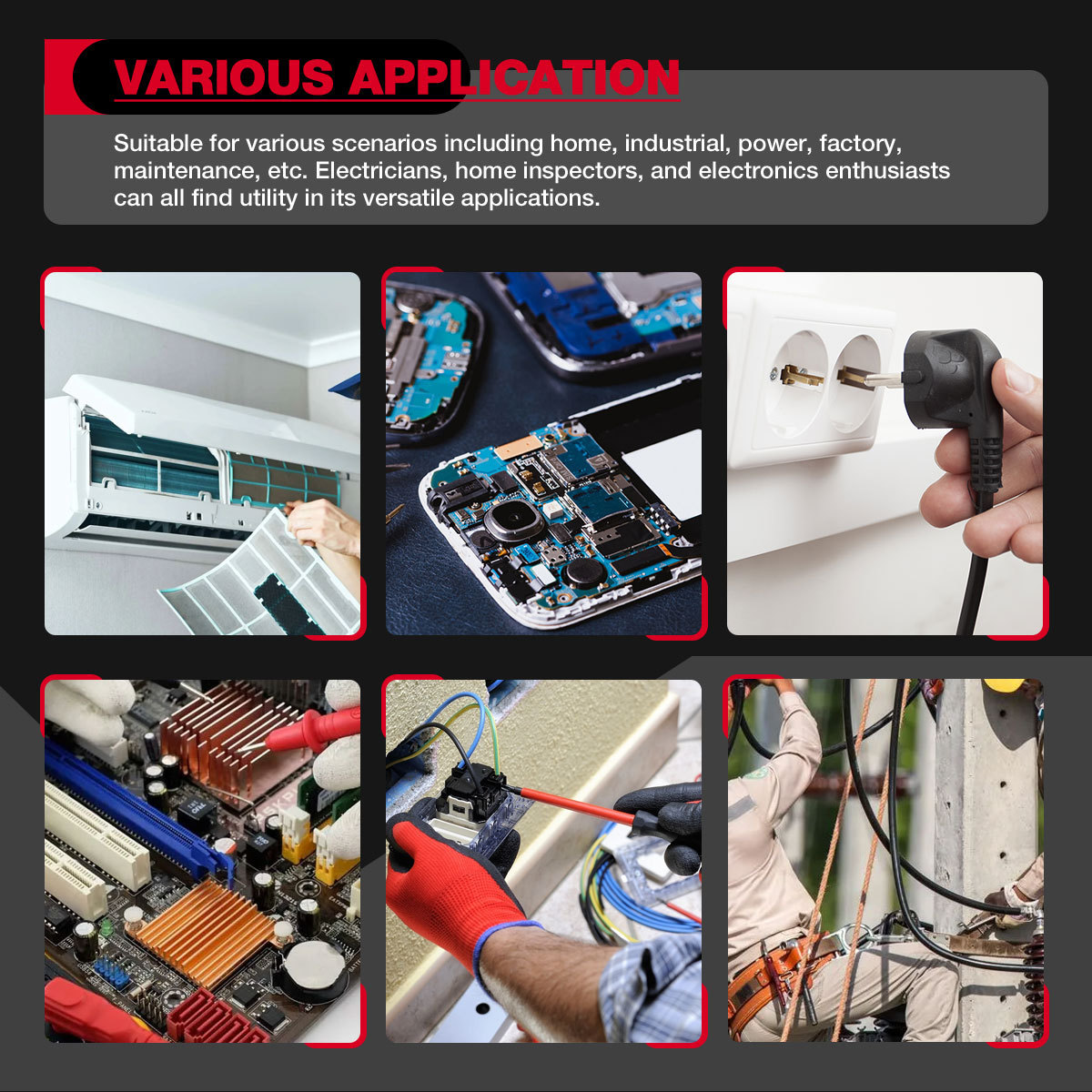 VARIOUS APPLICATION

Suitable for various scenarios including home, industrial, power, factory, maintenance, etc. Electricians, home inspectors, and electronics enthusiasts can all find utility in its versatile applications.