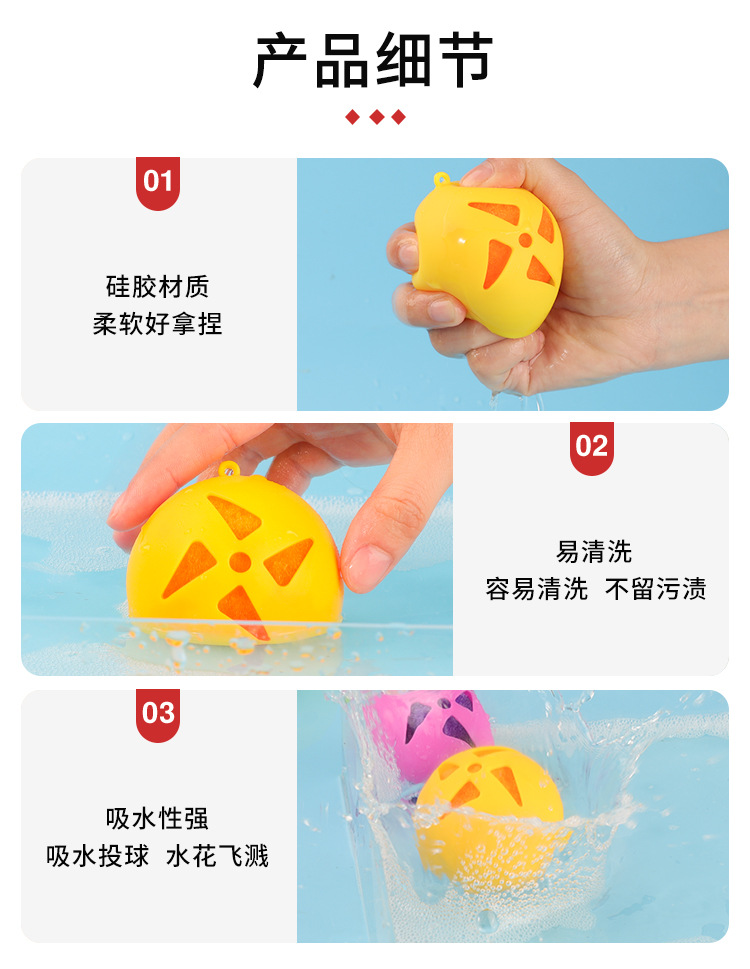 产品细节

01

硅胶材质
柔软好拿捏

02

易清洗
容易清洗 不留污渍

03

吸水性强
吸水投球 水花飞溅