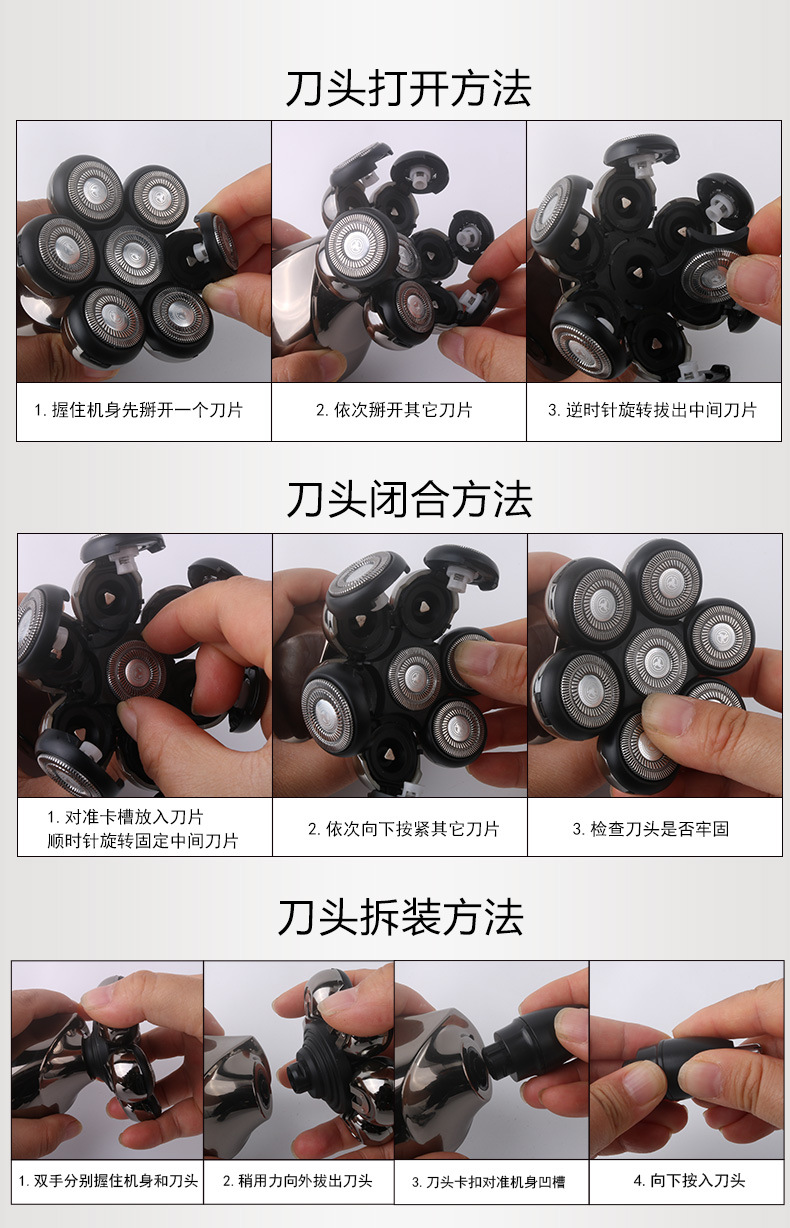 刀头打开方法

1. 握住机身先掰开一个刀片

2. 依次掰开其它刀片

3. 逆时针旋转拔出中间刀片

刀头闭合方法

1. 对准卡槽放入刀片
顺时针旋转固定中间刀片

2. 依次向下按紧其它刀片

3. 检查刀头是否牢固

刀头拆装方法

1. 双手分别握住机身和刀头

2. 稍用力向外拔出刀头

3. 刀头卡扣对准机身凹槽

4. 向下按入刀头