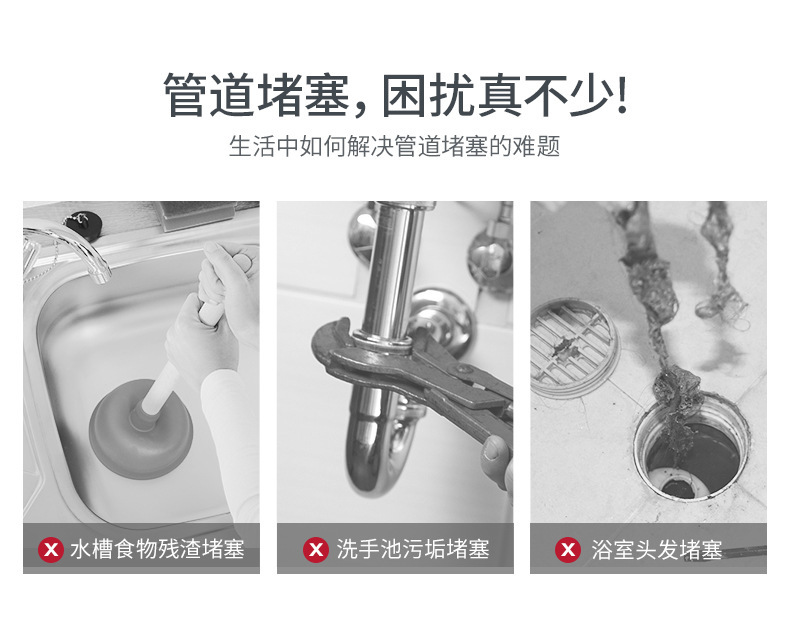 管道堵塞，困扰真不少!

生活中如何解决管道堵塞的难题

X 水槽食物残渣堵塞

X 洗手池污垢堵塞

X 浴室头发堵塞