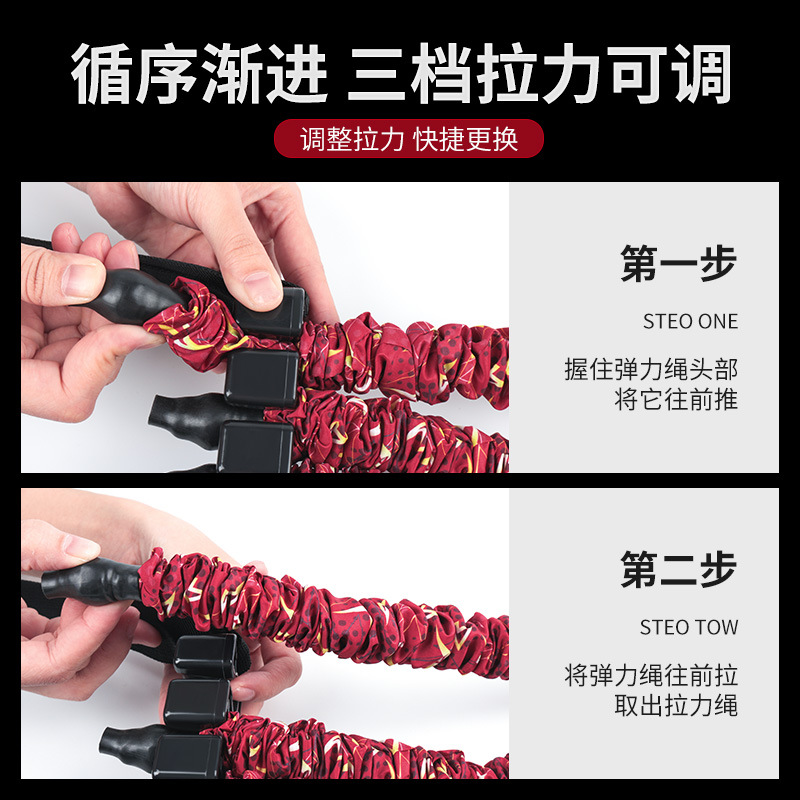 循序渐进 三档拉力可调

调整拉力 快捷更换

第一步

STEO ONE

握住弹力绳头部
将它往前推

第二步

STEO TOW

将弹力绳往前拉
取出拉力绳