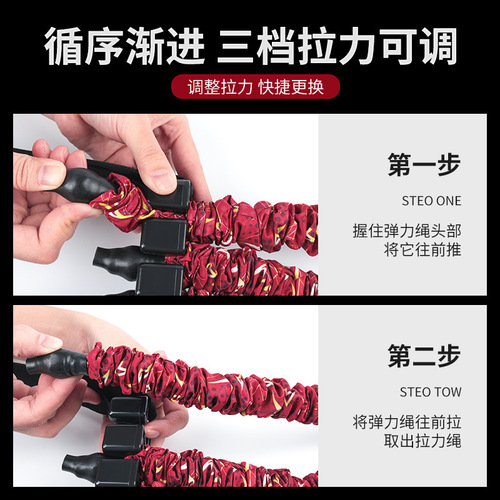 循序渐进 三档拉力可调

调整拉力 快捷更换

第一步

STEO ONE

握住弹力绳头部
将它往前推

第二步

STEO TOW

将弹力绳往前拉
取出拉力绳