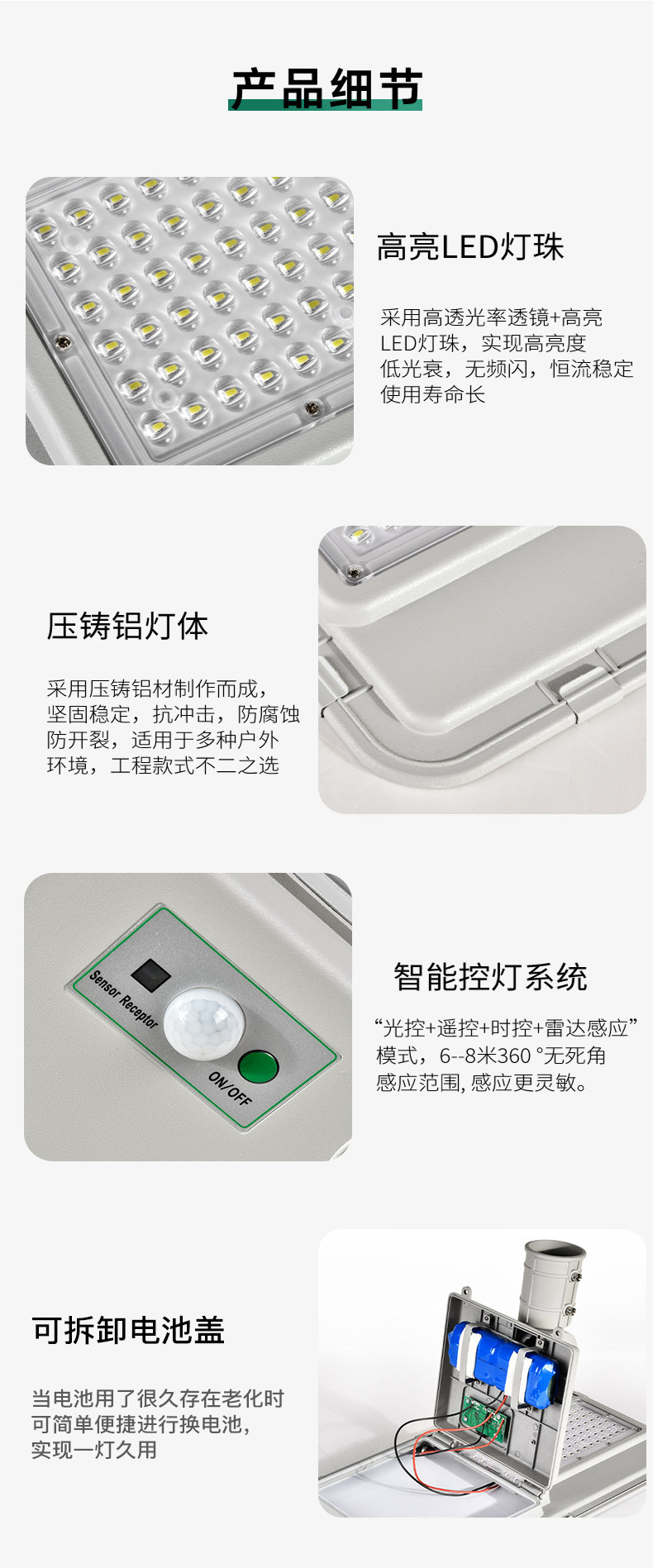 产品细节

高亮LED灯珠

采用高透光率透镜+高亮LED灯珠，实现高亮度低光衰，无频闪，恒流稳定使用寿命长

压铸铝灯体

采用压铸铝材制作而成，坚固稳定，抗冲击，防腐蚀防开裂，适用于多种户外环境，工程款式不二之选

Sensor Receptor

ON/OFF

智能控灯系统

“光控+遥控+时控+雷达感应”模式，6--8米360 °无死角感应范围, 感应更灵敏。

可拆卸电池盖

当电池用了很久存在老化时可简单便捷进行换电池，实现一灯久用