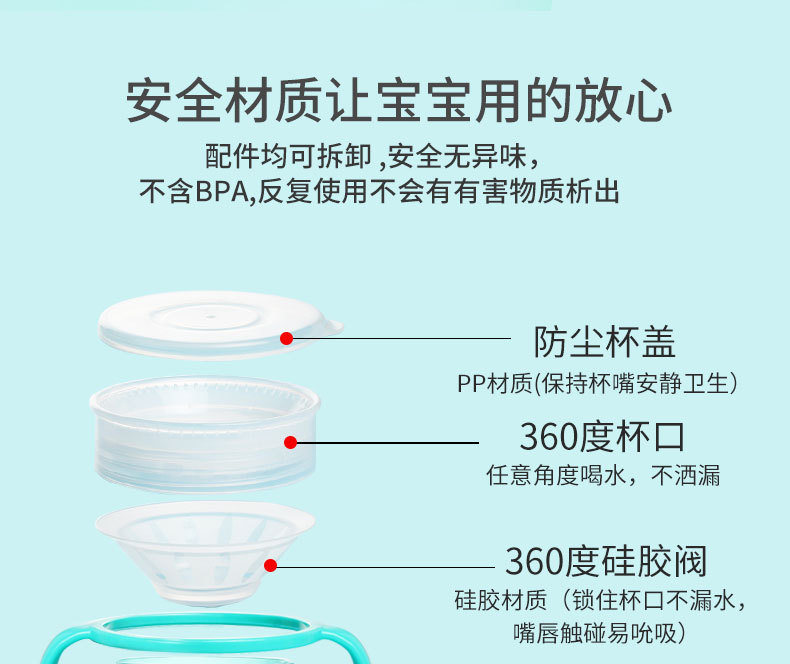 安全材质让宝宝用的放心

配件均可拆卸 ,安全无异味，
不含BPA,反复使用不会有有害物质析出

防尘杯盖
PP材质(保持杯嘴安静卫生）

360度杯口
任意角度喝水，不洒漏

360度硅胶阀
硅胶材质（锁住杯口不漏水，嘴唇触碰易吮吸）