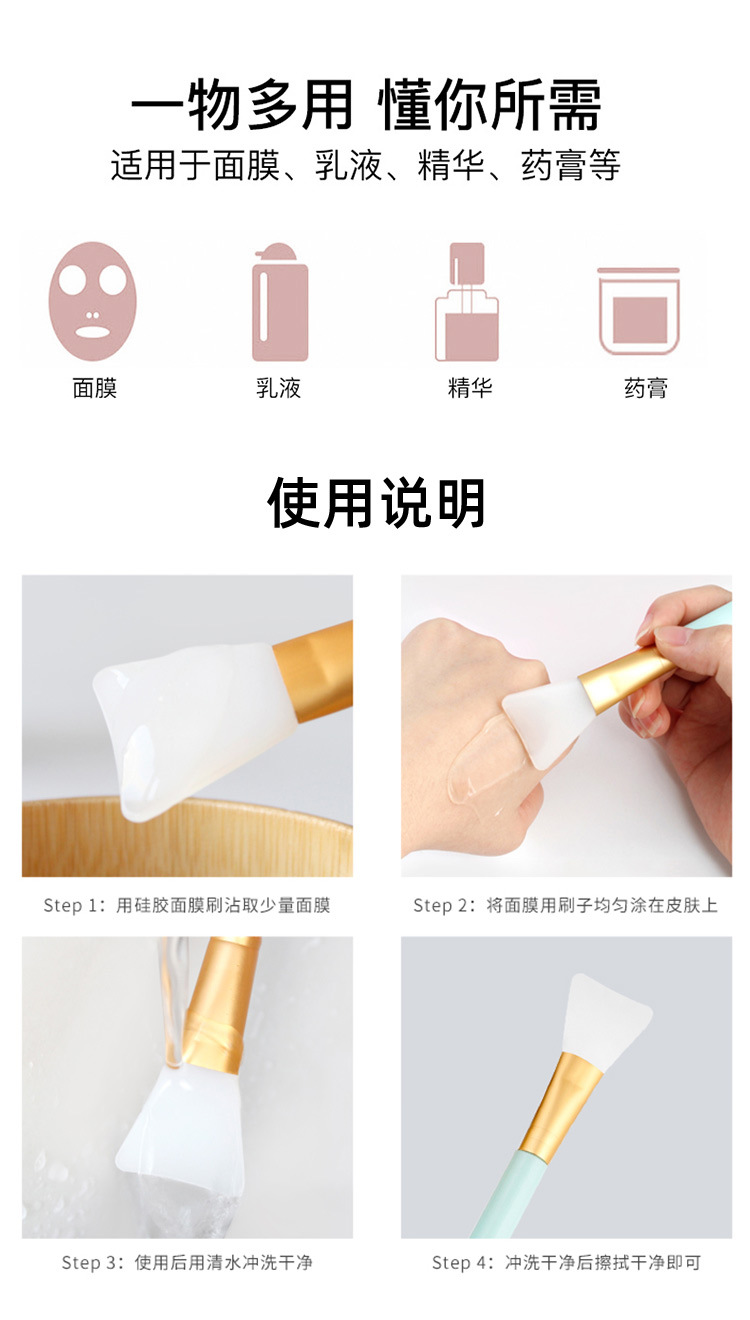 一物多用 懂你所需
适用于面膜、乳液、精华、药膏等

面膜
乳液
精华
药膏

使用说明

Step 1：用硅胶面膜刷沾取少量面膜

Step 2：将面膜用刷子均匀涂在皮肤上

Step 3：使用后用清水冲洗干净

Step 4：冲洗干净后擦拭干净即可