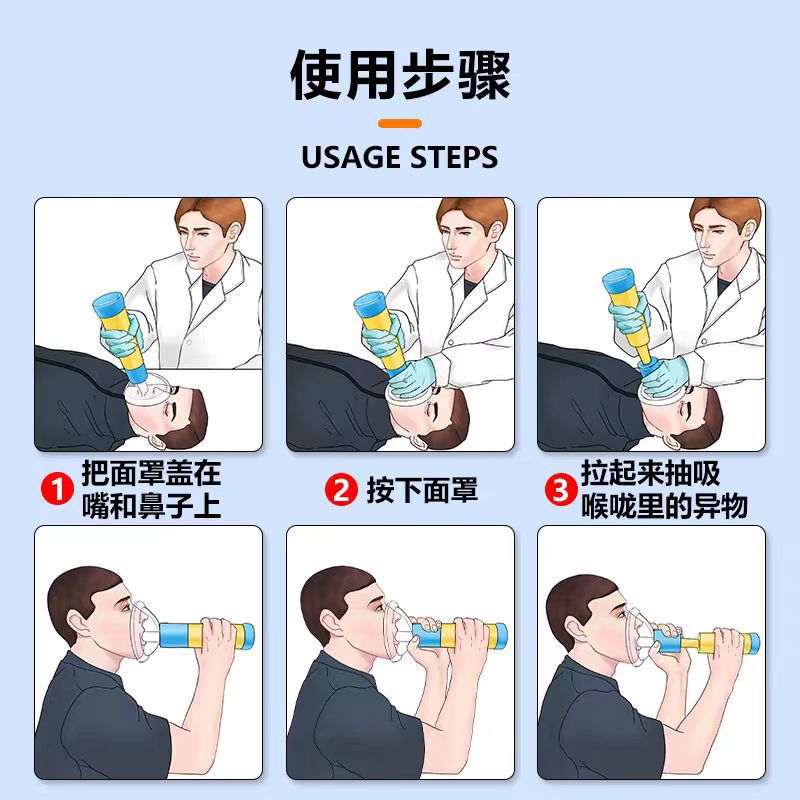 使用步骤

USAGE STEPS

1 把面罩盖在嘴和鼻子上

2 按下面罩

3 拉起来抽吸喉咙里的异物