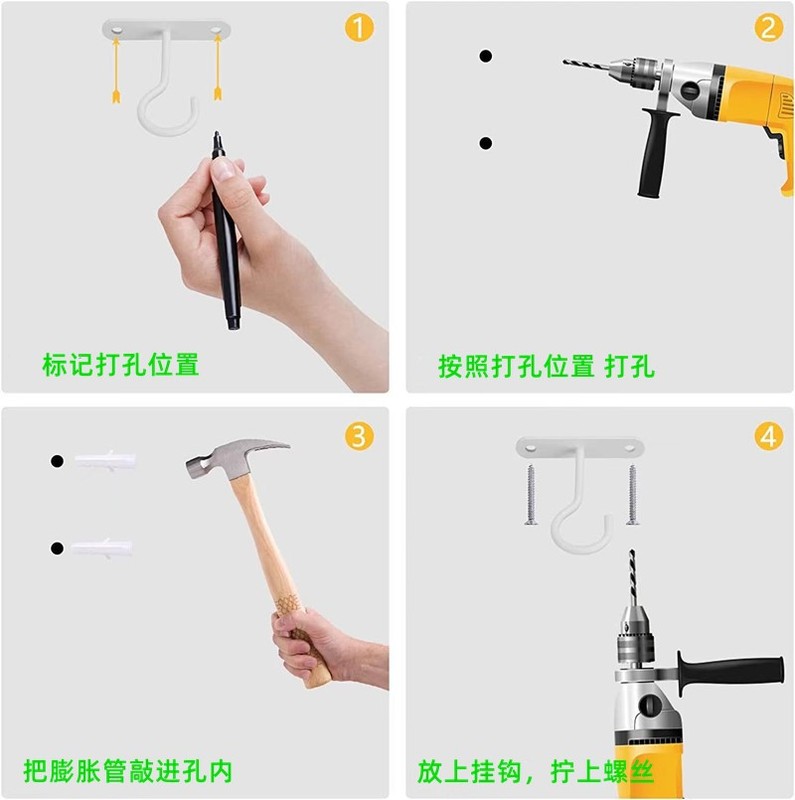 1

标记打孔位置

2

按照打孔位置 打孔

3

把膨胀管敲进孔内

4

放上挂钩，拧上螺丝