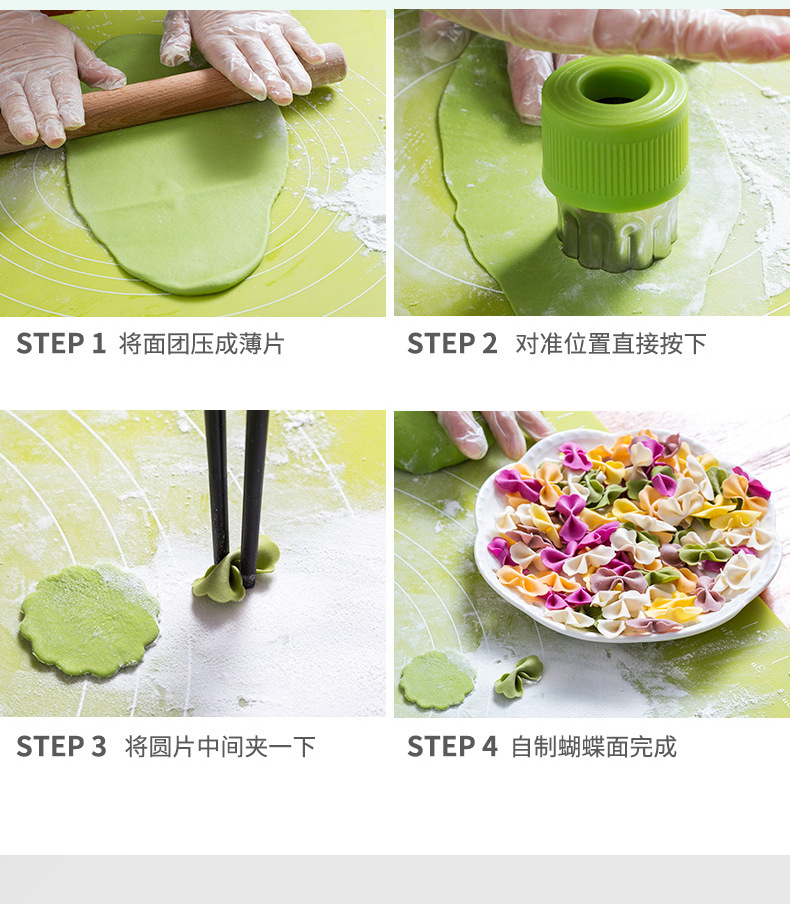 STEP 1 将面团压成薄片

STEP 2 对准位置直接按下

STEP 3 将圆片中间夹一下

STEP 4 自制蝴蝶面完成