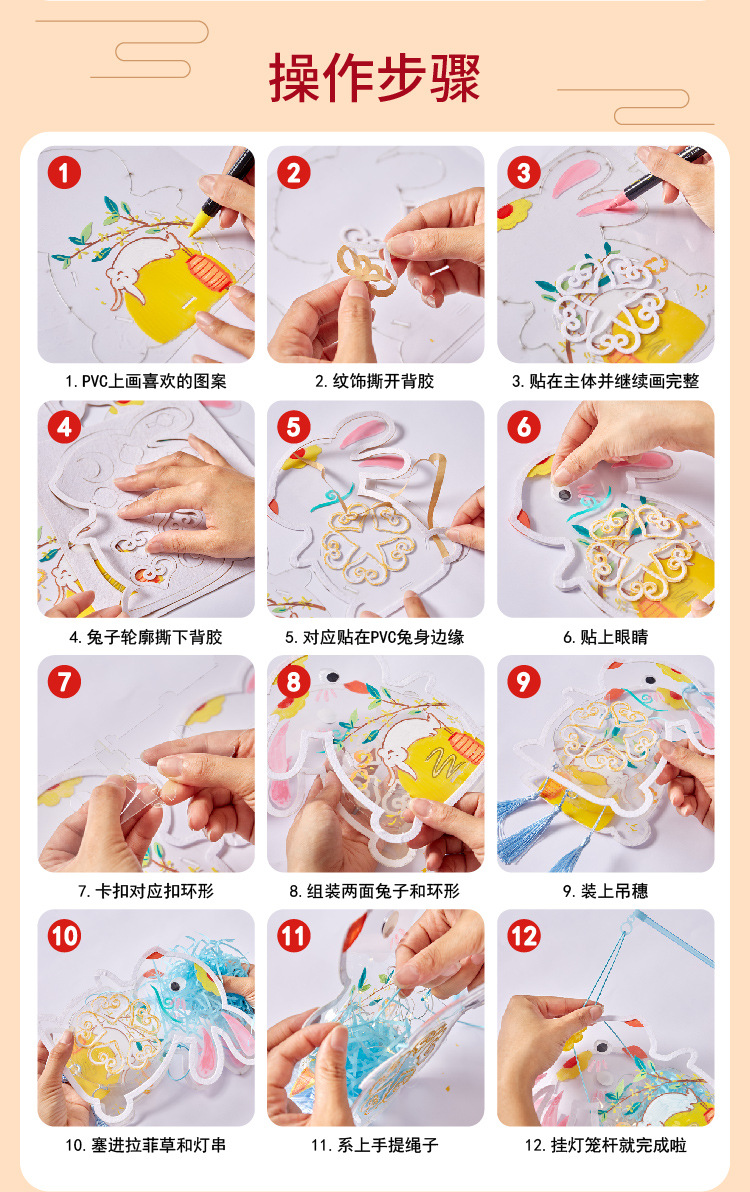 操作步骤

1

1. PVC上画喜欢的图案

2

2. 纹饰撕开背胶

3

3. 贴在主体并继续画完整

4

4. 兔子轮廓撕下背胶

5

5. 对应贴在PVC兔身边缘

6

6. 贴上眼睛

7

7. 卡扣对应扣环形

8

8. 组装两面兔子和环形

9

9. 装上吊穗

10

10. 塞进拉菲草和灯串

11

11. 系上手提绳子

12

12. 挂灯笼杆就完成啦