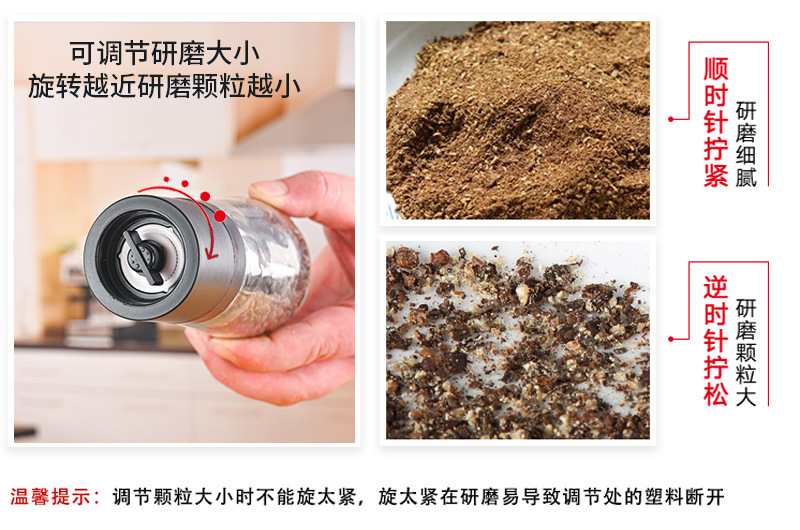 可调节研磨大小
旋转越近研磨颗粒越小

顺时针拧紧
研磨细腻

逆时针拧松
研磨颗粒大

温馨提示：调节颗粒大小时不能旋太紧，旋太紧在研磨易导致调节处的塑料断开