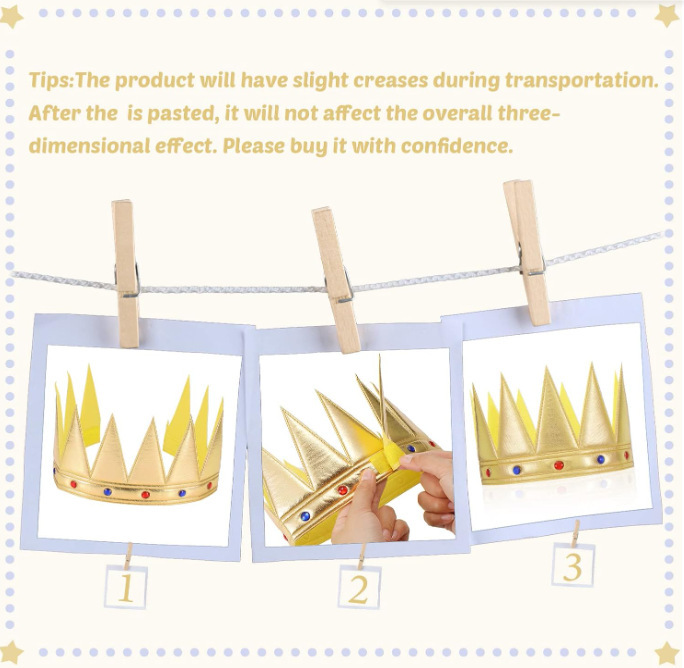 Tips:The product will have slight creases during transportation. After the  is pasted, it will not affect the overall three-dimensional effect. Please buy it with confidence.

1

2

3