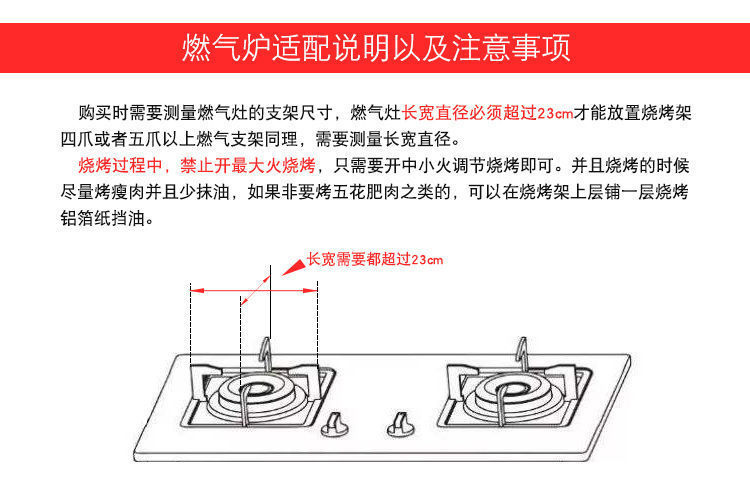 燃气炉适配说明以及注意事项

购买时需要测量燃气灶的支架尺寸，燃气灶长宽直径必须超过23cm才能放置烧烤架四爪或者五爪以上燃气支架同理，需要测量长宽直径。

烧烤过程中，禁止开最大火烧烤，只需要开中小火调节烧烤即可。并且烧烤的时候尽量烤瘦肉并且少抹油，如果非要烤五花肥肉之类的，可以在烧烤架上层铺一层烧烤铝箔纸挡油。

长宽需要都超过23cm