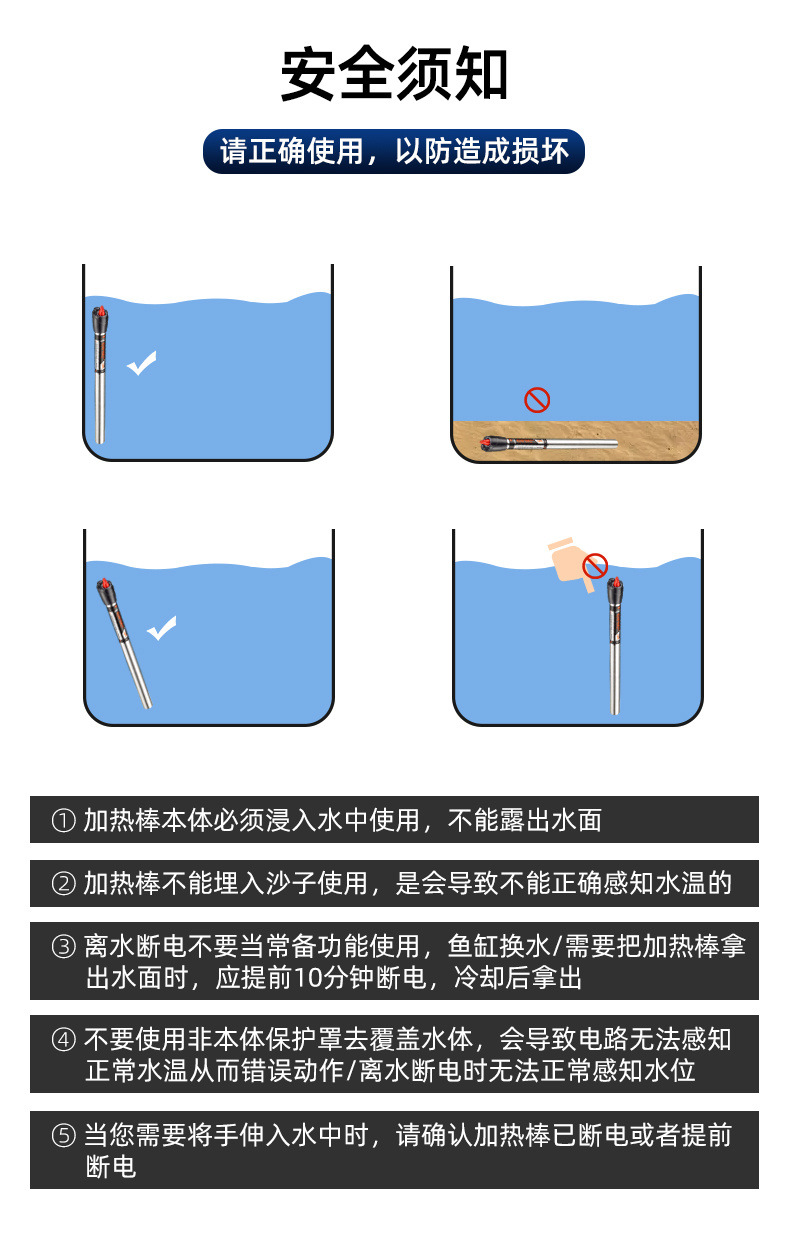 安全须知

请正确使用，以防造成损坏

① 加热棒本体必须浸入水中使用，不能露出水面

② 加热棒不能埋入沙子使用，是会导致不能正确感知水温的

③ 离水断电不要当常备功能使用，鱼缸换水/需要把加热棒拿出水面时，应提前10分钟断电，冷却后拿出

④ 不要使用非本体保护罩去覆盖水体，会导致电路无法感知正常水温从而错误动作/离水断电时无法正常感知水位

⑤ 当您需要将手伸入水中时，请确认加热棒已断电或者提前断电