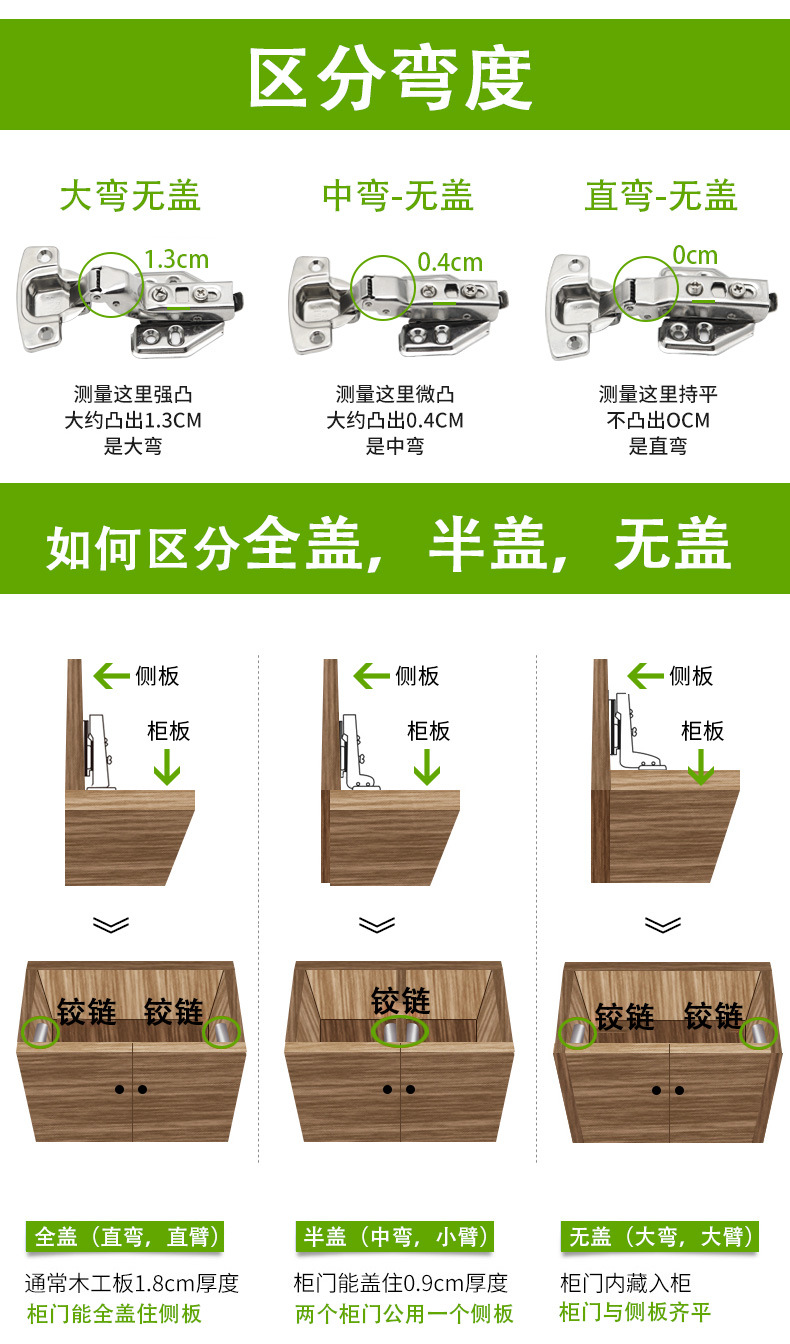 区分弯度

大弯无盖

1.3cm

测量这里强凸
大约凸出1.3CM
是大弯

中弯-无盖

0.4cm

测量这里微凸
大约凸出0.4CM
是中弯

直弯-无盖

0cm

测量这里持平
不凸出OCM
是直弯

如何区分全盖，半盖，无盖

侧板
柜板

铰链 铰链

全盖（直弯，直臂）
通常木工板1.8cm厚度
柜门能全盖住侧板

侧板
柜板

铰链

半盖（中弯，小臂）
柜门能盖住0.9cm厚度
两个柜门公用一个侧板

侧板
柜板

铰链 铰链

无盖（大弯，大臂）
柜门内藏入柜
柜门与侧板齐平