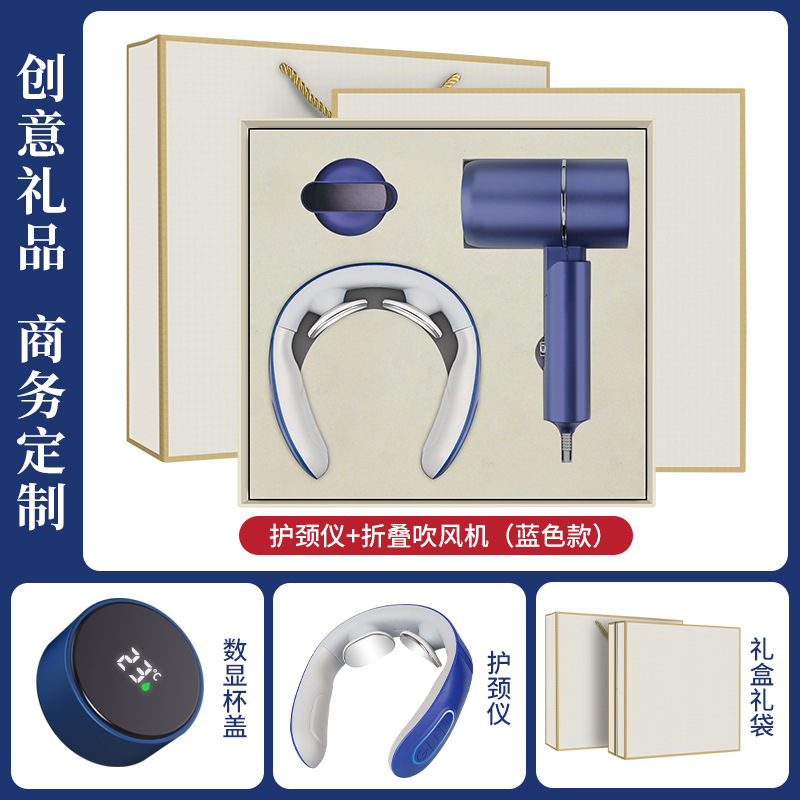 创意礼品 商务定制

护颈仪+折叠吹风机（蓝色款）

23℃

数显杯盖

护颈仪

礼盒礼袋