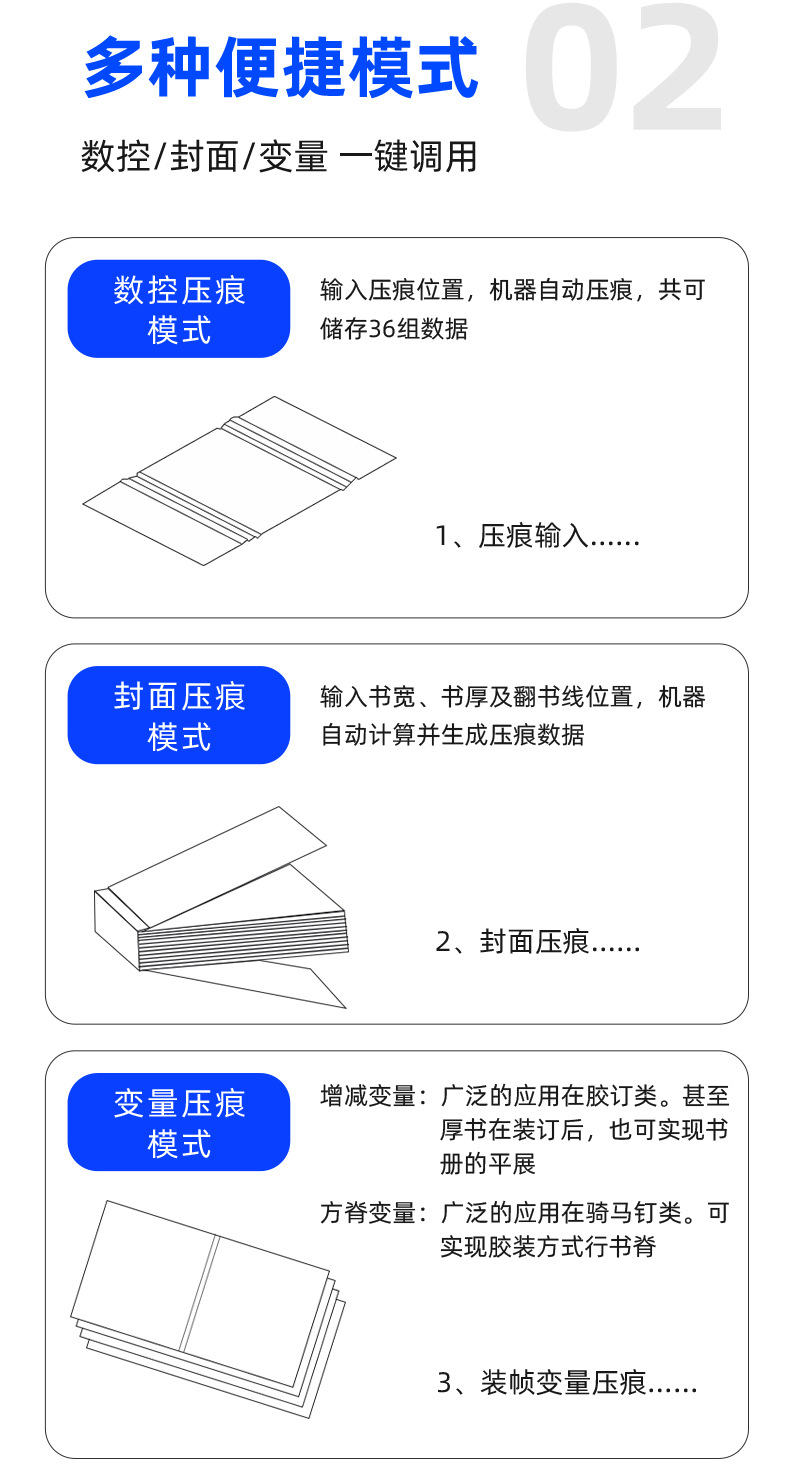 多种便捷模式 02

数控/封面/变量 一键调用

数控压痕模式

输入压痕位置，机器自动压痕，共可储存36组数据

1、压痕输入……

封面压痕模式

输入书宽、书厚及翻书线位置，机器自动计算并生成压痕数据

2、封面压痕……

变量压痕模式

增减变量：广泛的应用在胶订类。甚至厚书在装订后，也可实现书册的平展

方脊变量：广泛的应用在骑马钉类。可实现胶装方式行书脊

3、装帧变量压痕……