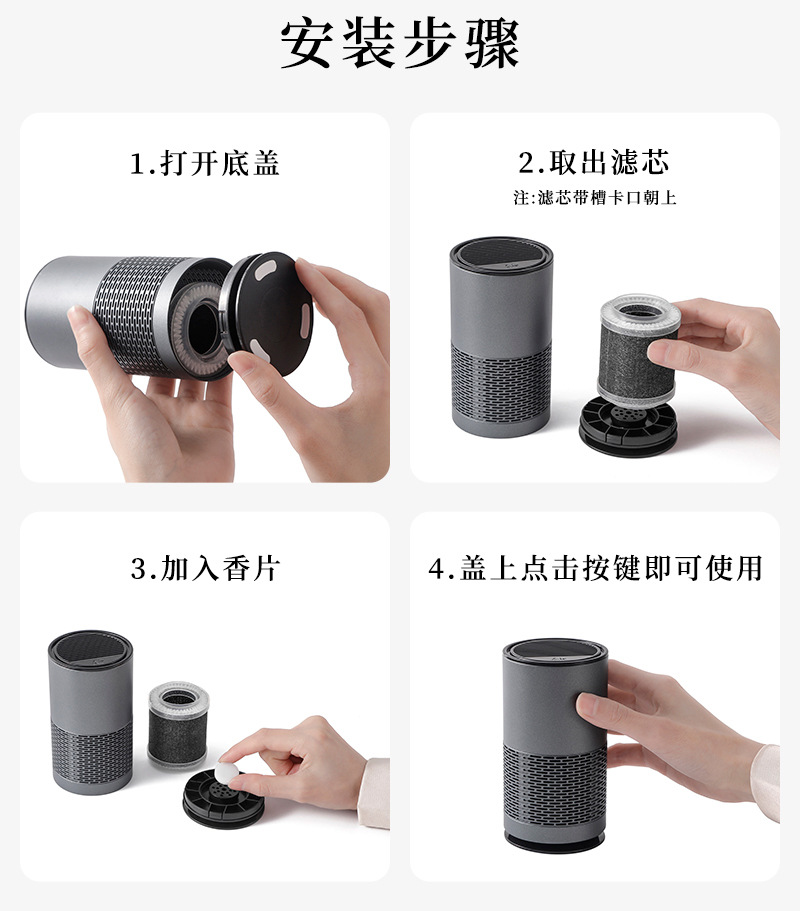 安装步骤

1.打开底盖

2.取出滤芯
注:滤芯带槽卡口朝上

3.加入香片

4.盖上点击按键即可使用