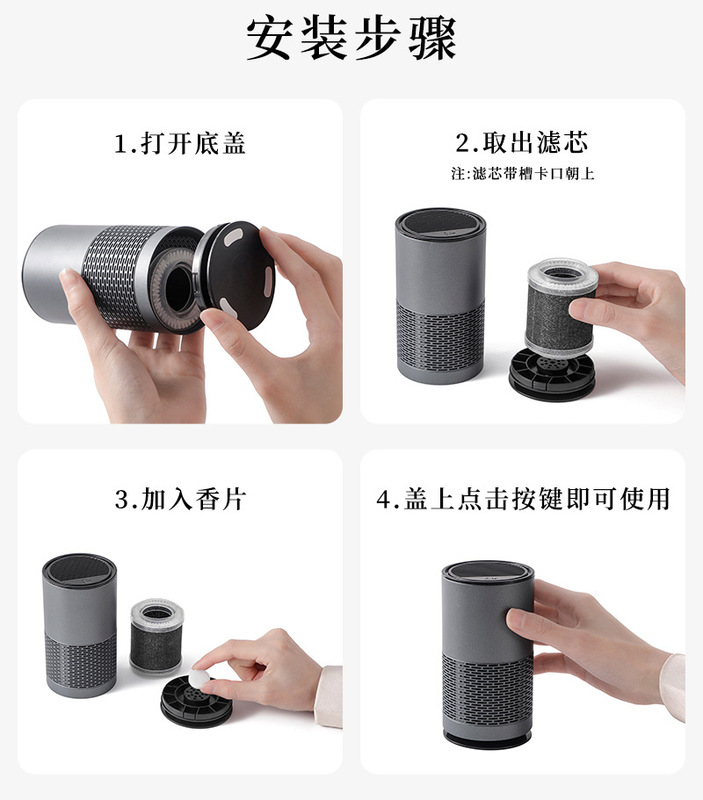 安装步骤

1.打开底盖

2.取出滤芯
注:滤芯带槽卡口朝上

3.加入香片

4.盖上点击按键即可使用