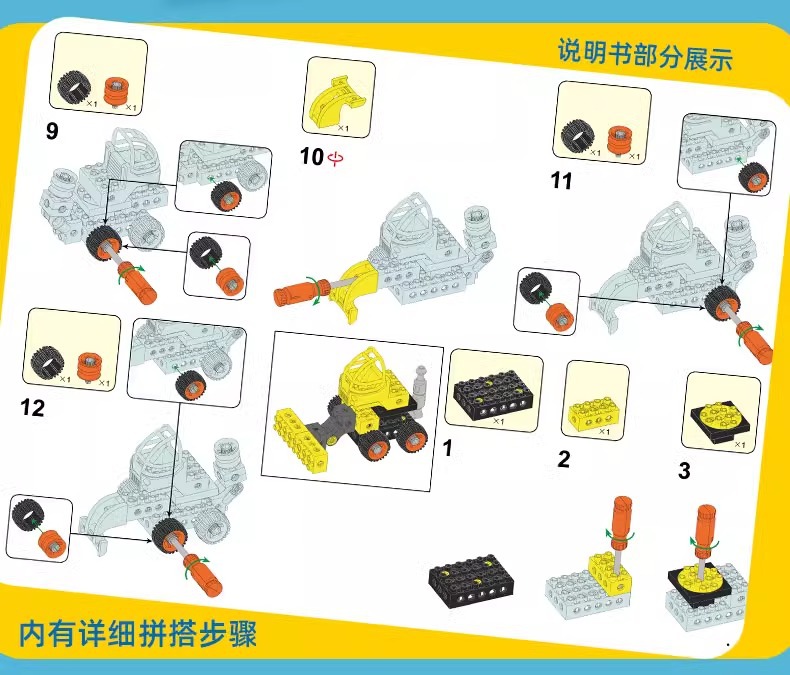 说明书部分展示

×1 ×1
9

×1
10

×1 ×1
11

×1 ×1
12

×1
1

×1
2

×1
3

内有详细拼搭步骤