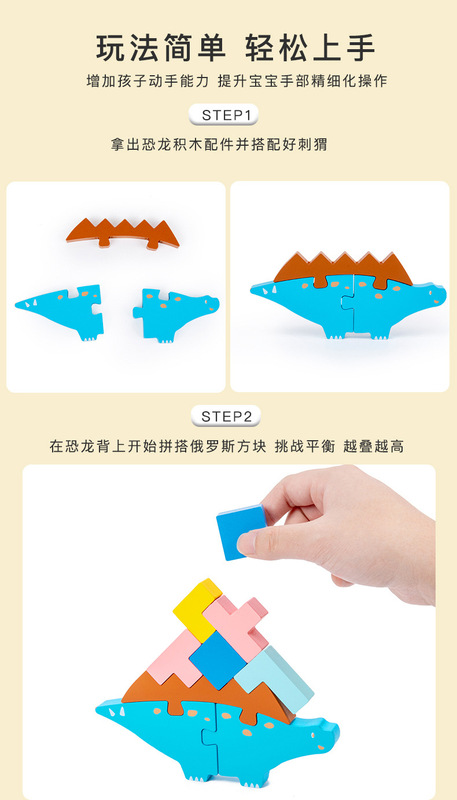 玩法简单 轻松上手

增加孩子动手能力 提升宝宝手部精细化操作

STEP1

拿出恐龙积木配件并搭配好刺猬

STEP2

在恐龙背上开始拼搭俄罗斯方块 挑战平衡 越叠越高