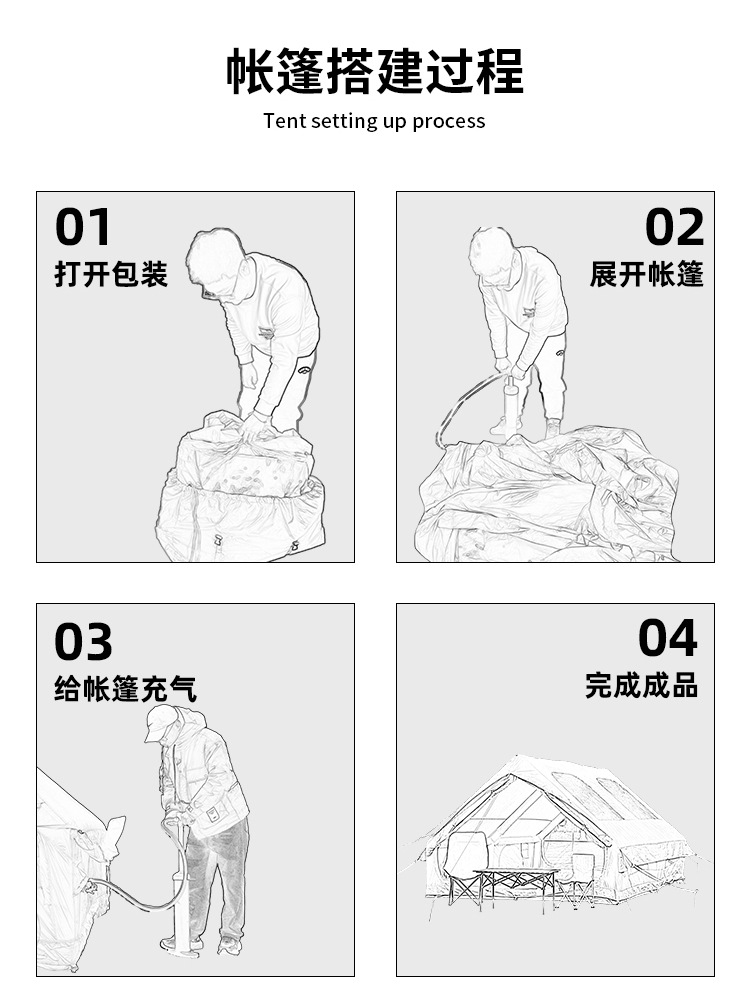 帐篷搭建过程

Tent setting up process

01
打开包装

02
展开帐篷

03
给帐篷充气

04
完成成品