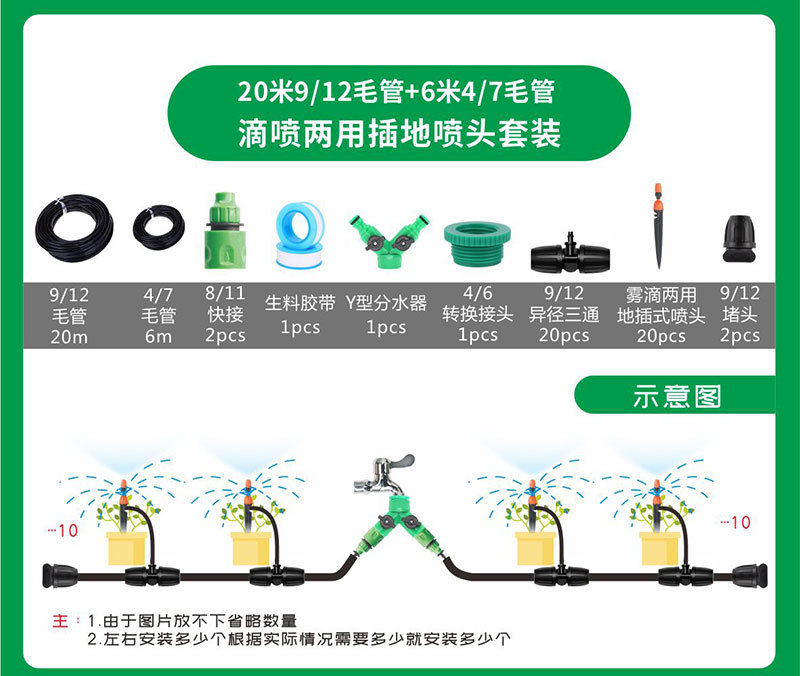 20米9/12毛管+6米4/7毛管
滴喷两用插地喷头套装

| 9/12 毛管 20m | 4/7 毛管 6m | 8/11 快接 2pcs | 生料胶带 1pcs | Y型分水器 1pcs | 4/6 转换接头 1pcs | 9/12 异径三通 20pcs | 雾滴两用 地插式喷头 20pcs | 9/12 堵头 2pcs |
|---|---|---|---|---|---|---|---|---|

示意图

···10

···10

主：1.由于图片放不下省略数量
2.左右安装多少个根据实际情况需要多少就安装多少个