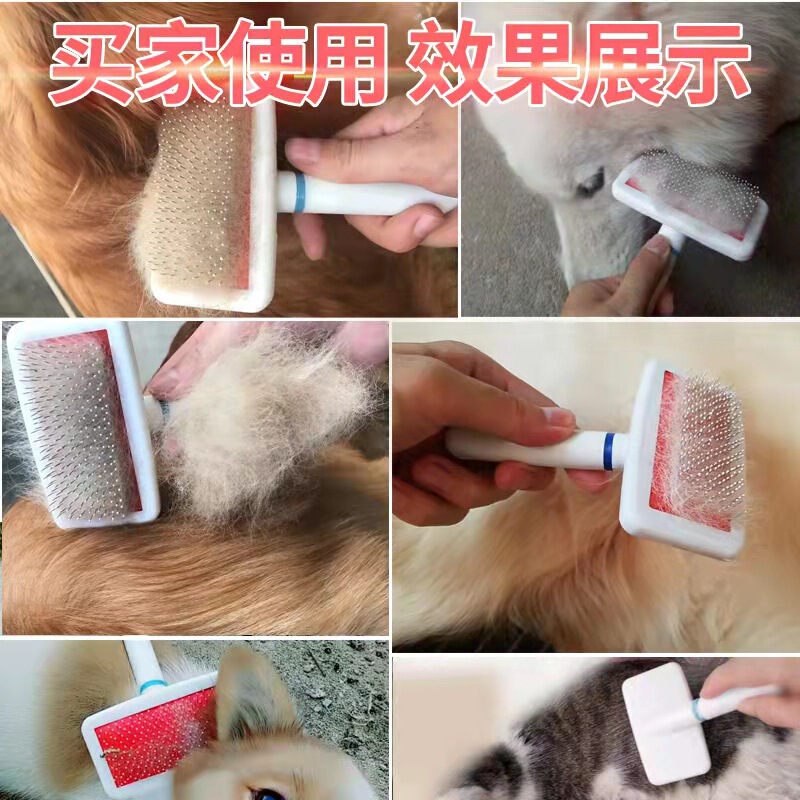 买家使用 效果展示