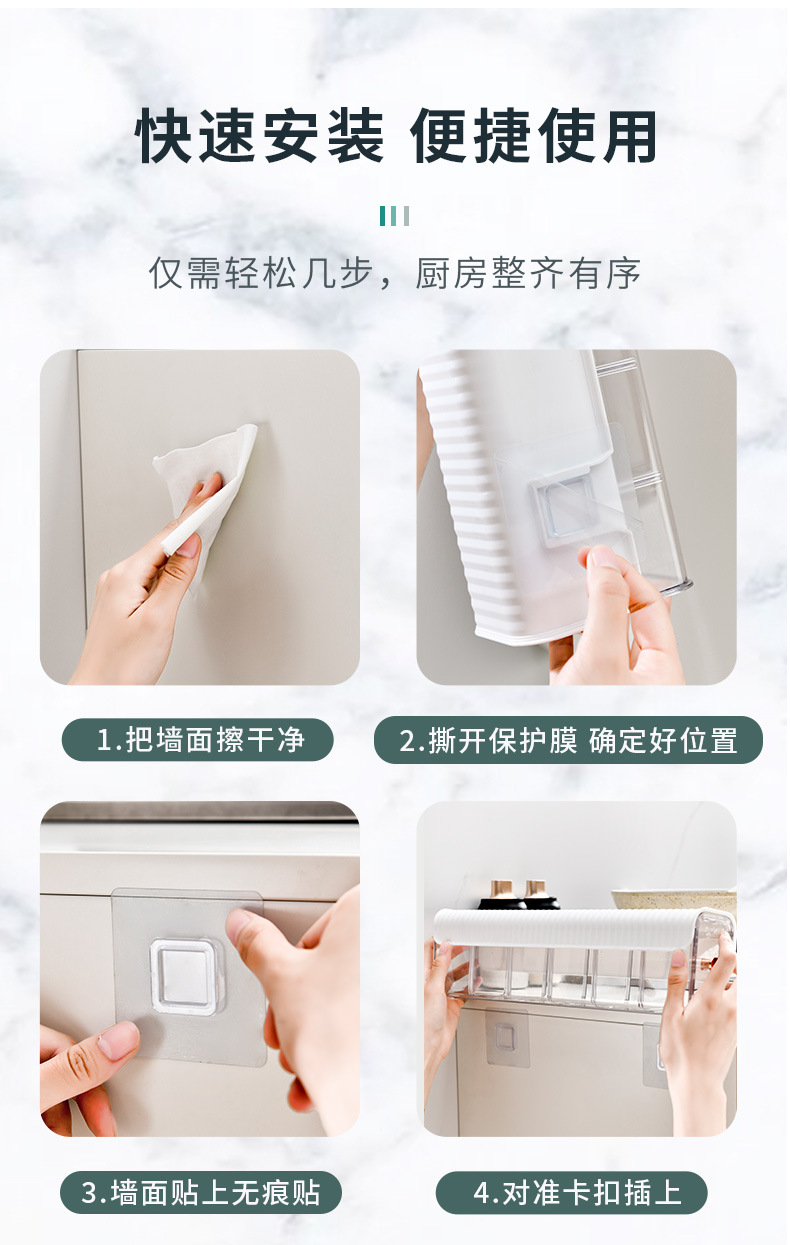 快速安装 便捷使用

仅需轻松几步，厨房整齐有序

1.把墙面擦干净

2.撕开保护膜 确定好位置

3.墙面贴上无痕贴

4.对准卡扣插上