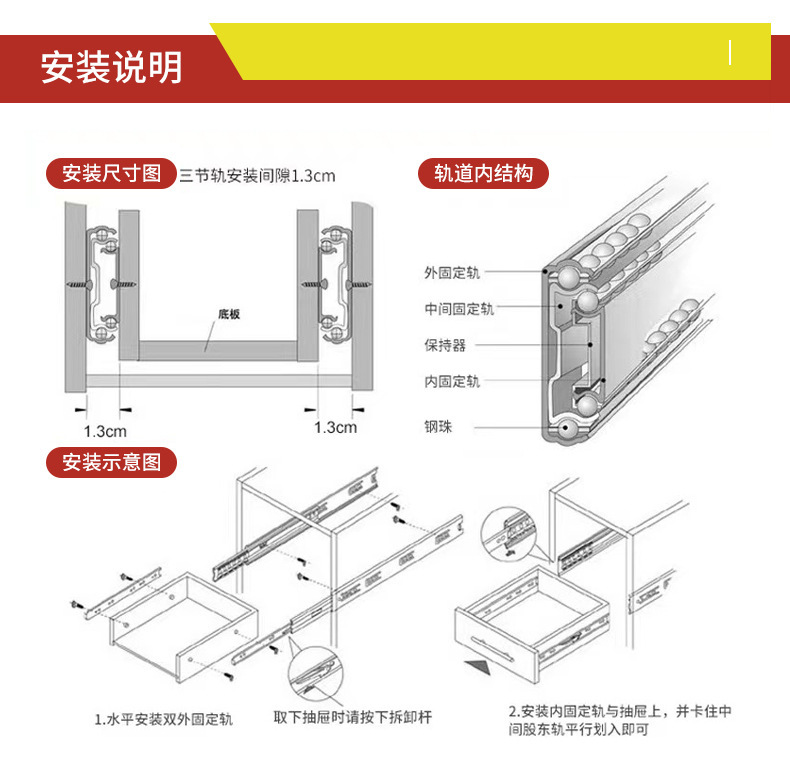 安装说明

安装尺寸图 三节轨安装间隙1.3cm

底板

1.3cm

1.3cm

轨道内结构

外固定轨

中间固定轨

保持器

内固定轨

钢珠

安装示意图

1.水平安装双外固定轨

取下抽屉时请按下拆卸杆

2.安装内固定轨与抽屉上，并卡住中间股东轨平行划入即可