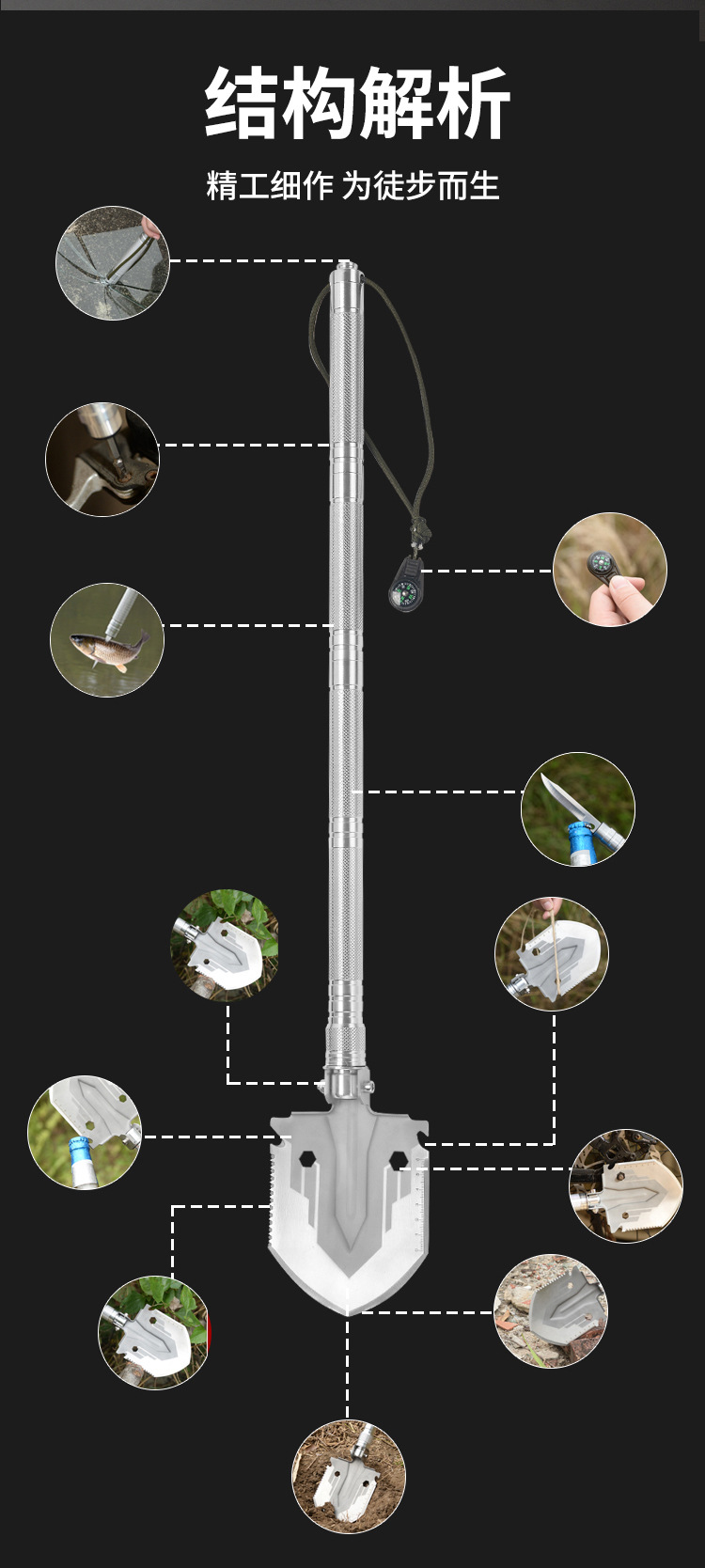 结构解析

精工细作 为徒步而生