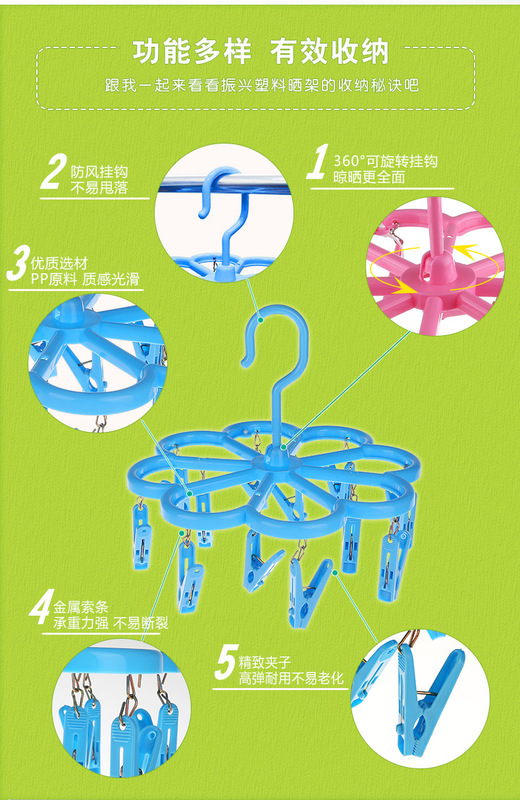 功能多样 有效收纳

跟我一起来看看振兴塑料晒架的收纳秘诀吧

2 防风挂钩
不易甩落

1 360°可旋转挂钩
晾晒更全面

3 优质选材
PP原料 质感光滑

4 金属索条
承重力强 不易断裂

5 精致夹子
高弹耐用不易老化