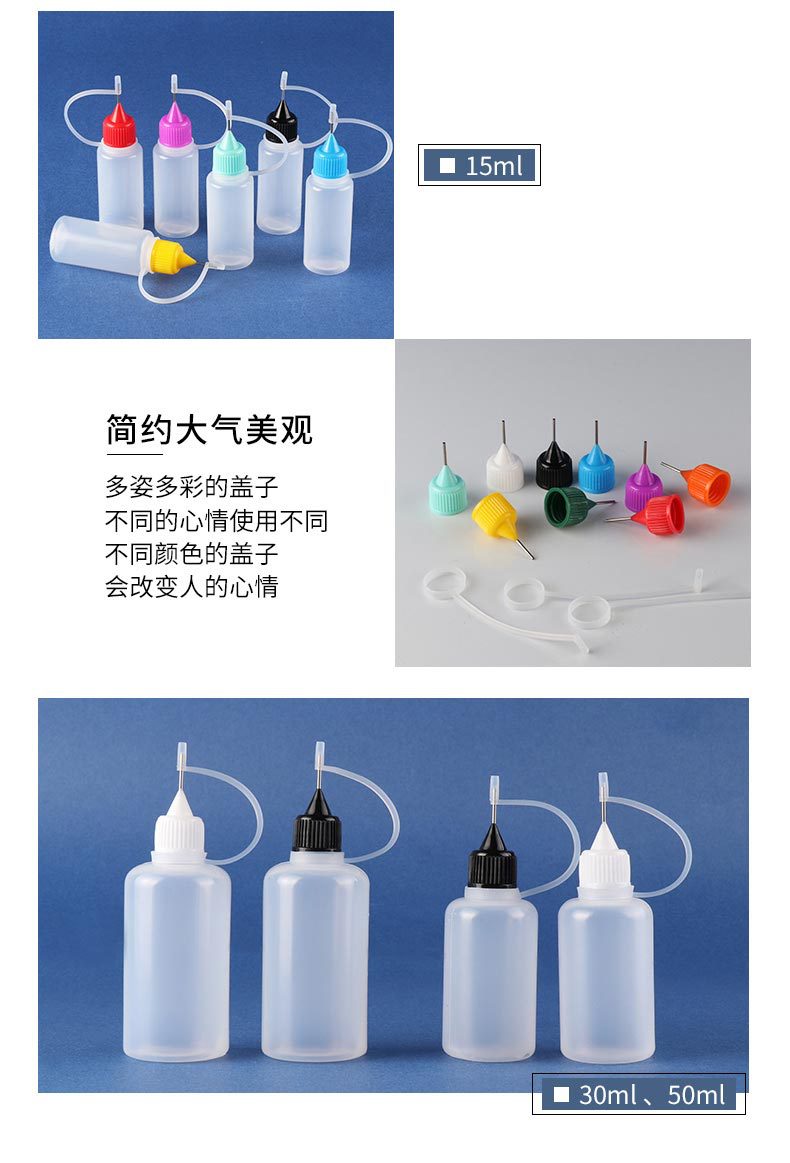 ■ 15ml

简约大气美观

多姿多彩的盖子
不同的心情使用不同
不同颜色的盖子
会改变人的心情

■ 30ml 、50ml