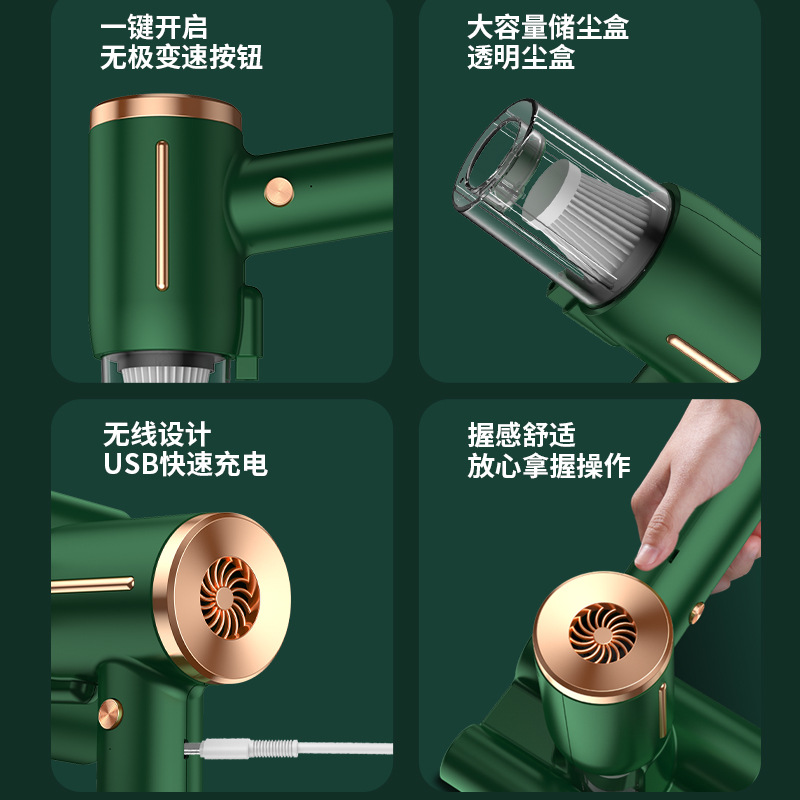 一键开启
无极变速按钮

大容量储尘盒
透明尘盒

无线设计
USB快速充电

握感舒适
放心拿握操作