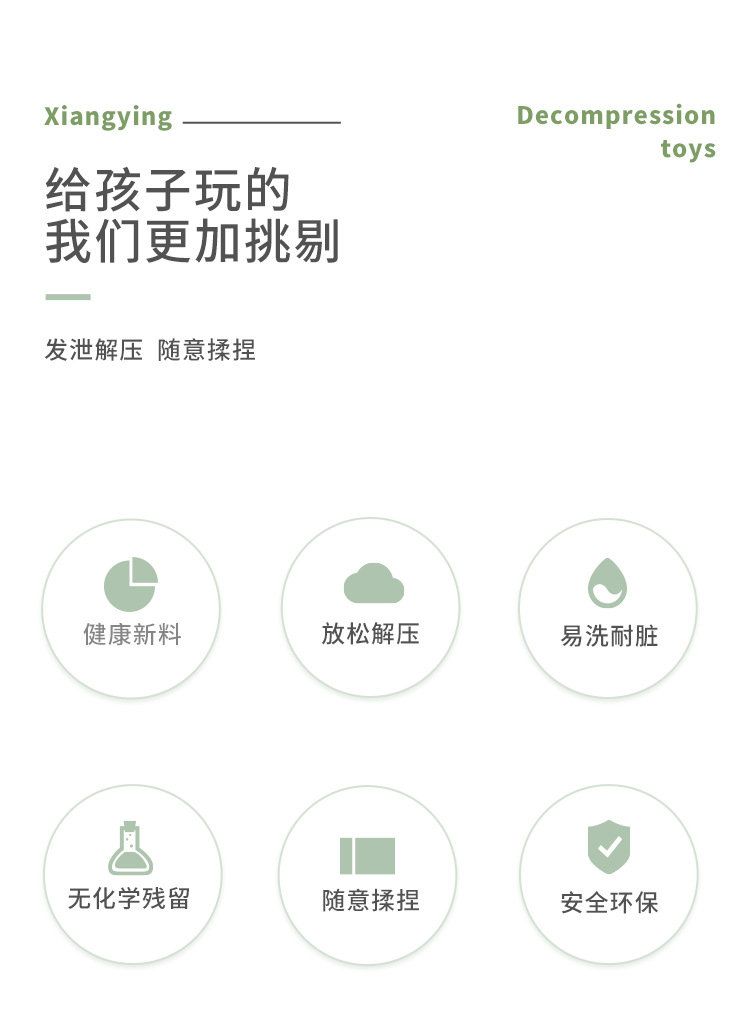 Xiangying

Decompression toys

给孩子玩的
我们更加挑剔

发泄解压 随意揉捏

健康新料

放松解压

易洗耐脏

无化学残留

随意揉捏

安全环保