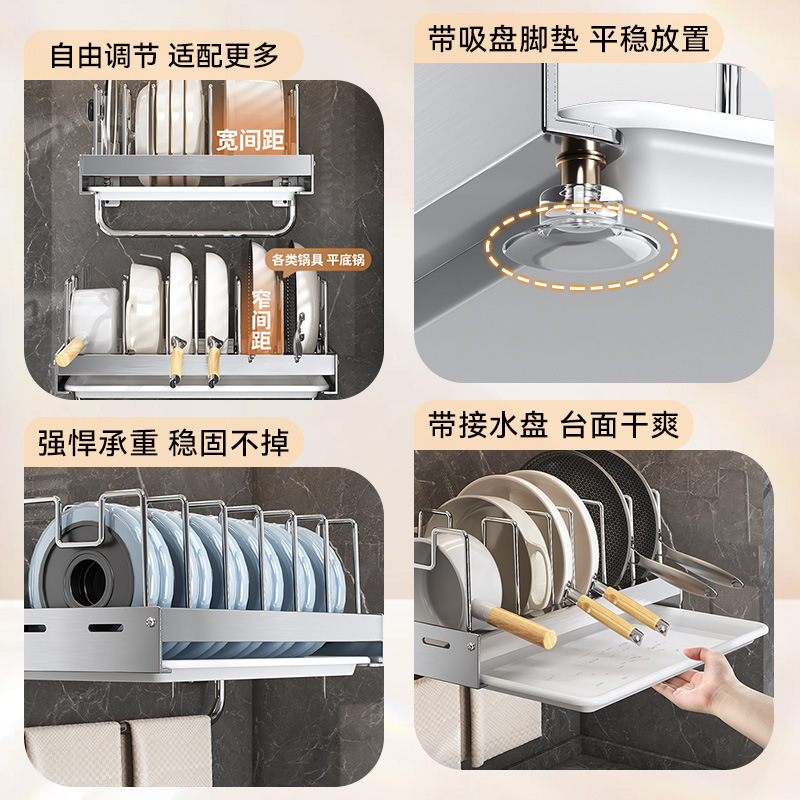 自由调节 适配更多

宽间距

各类锅具 平底锅

窄间距

带吸盘脚垫 平稳放置

强悍承重 稳固不掉

带接水盘 台面干爽