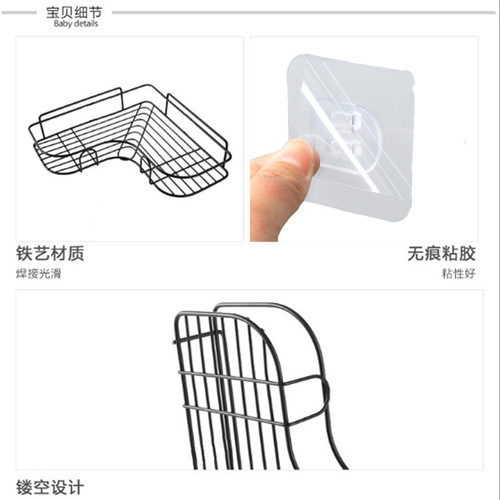 宝贝细节
Baby details

铁艺材质
焊接光滑

无痕粘胶
粘性好

镂空设计