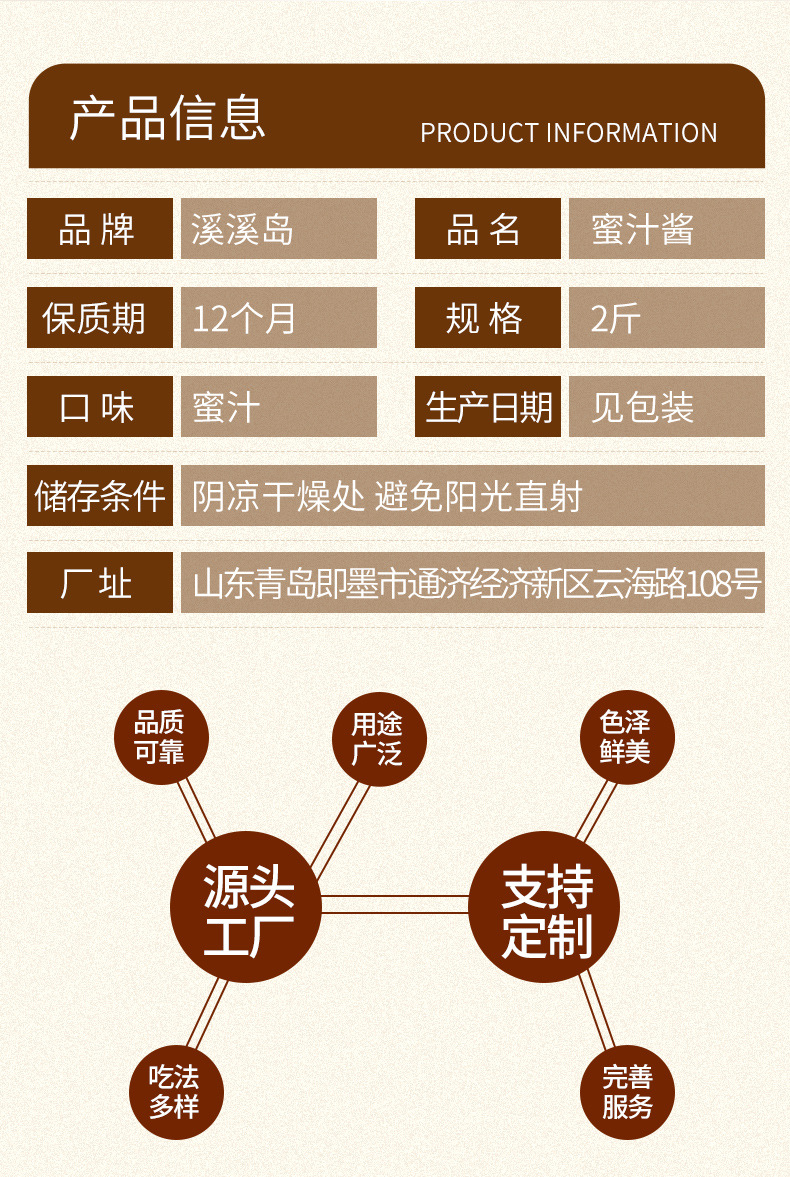 产品信息 PRODUCT INFORMATION

品牌 溪溪岛

品名 蜜汁酱

保质期 12个月

规格 2斤

口味 蜜汁

生产日期 见包装

储存条件 阴凉干燥处 避免阳光直射

厂址 山东青岛即墨市通济经济新区云海路108号

品质可靠

用途广泛

色泽鲜美

源头工厂

支持定制

吃法多样

完善服务