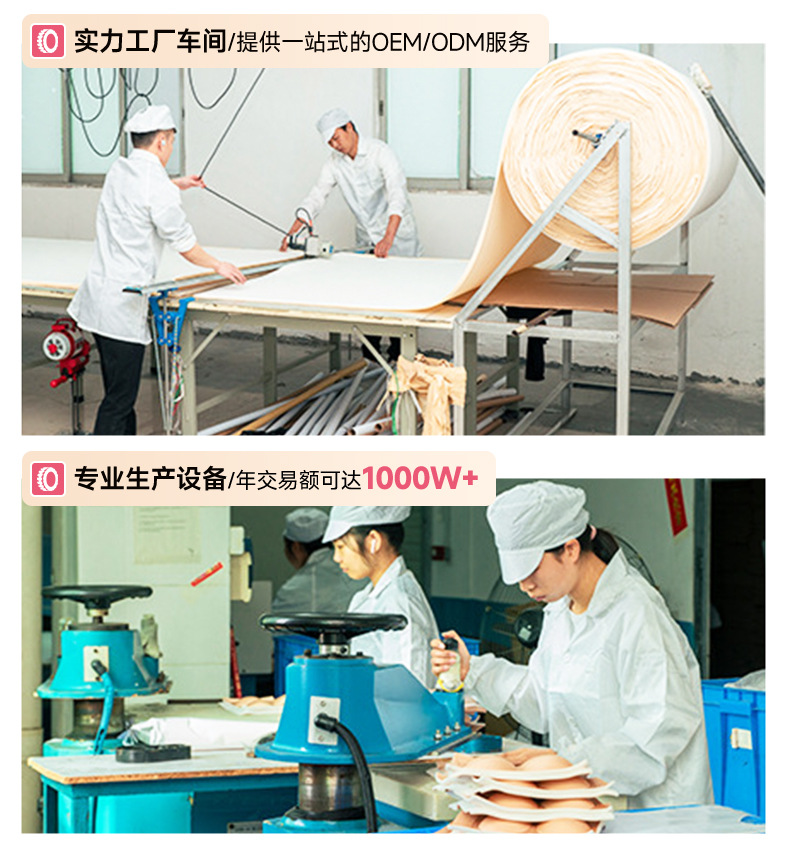 实力工厂车间/提供一站式的OEM/ODM服务

专业生产设备/年交易额可达1000W+