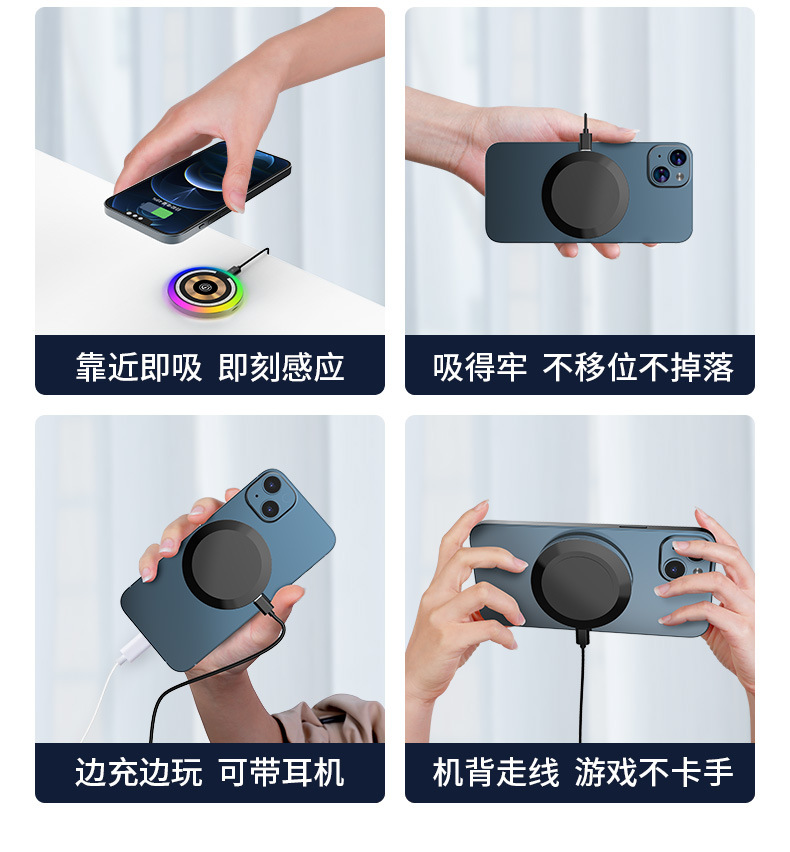 靠近即吸 即刻感应

吸得牢 不移位不掉落

边充边玩 可带耳机

机背走线 游戏不卡手