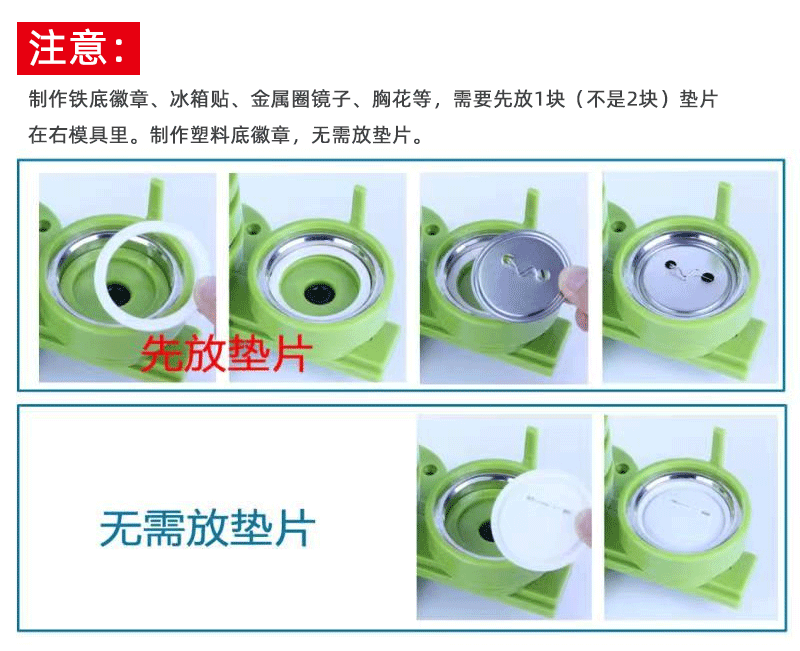 注意：

制作铁底徽章、冰箱贴、金属圈镜子、胸花等，需要先放1块（不是2块）垫片在右模具里。制作塑料底徽章，无需放垫片。

先放垫片

无需放垫片